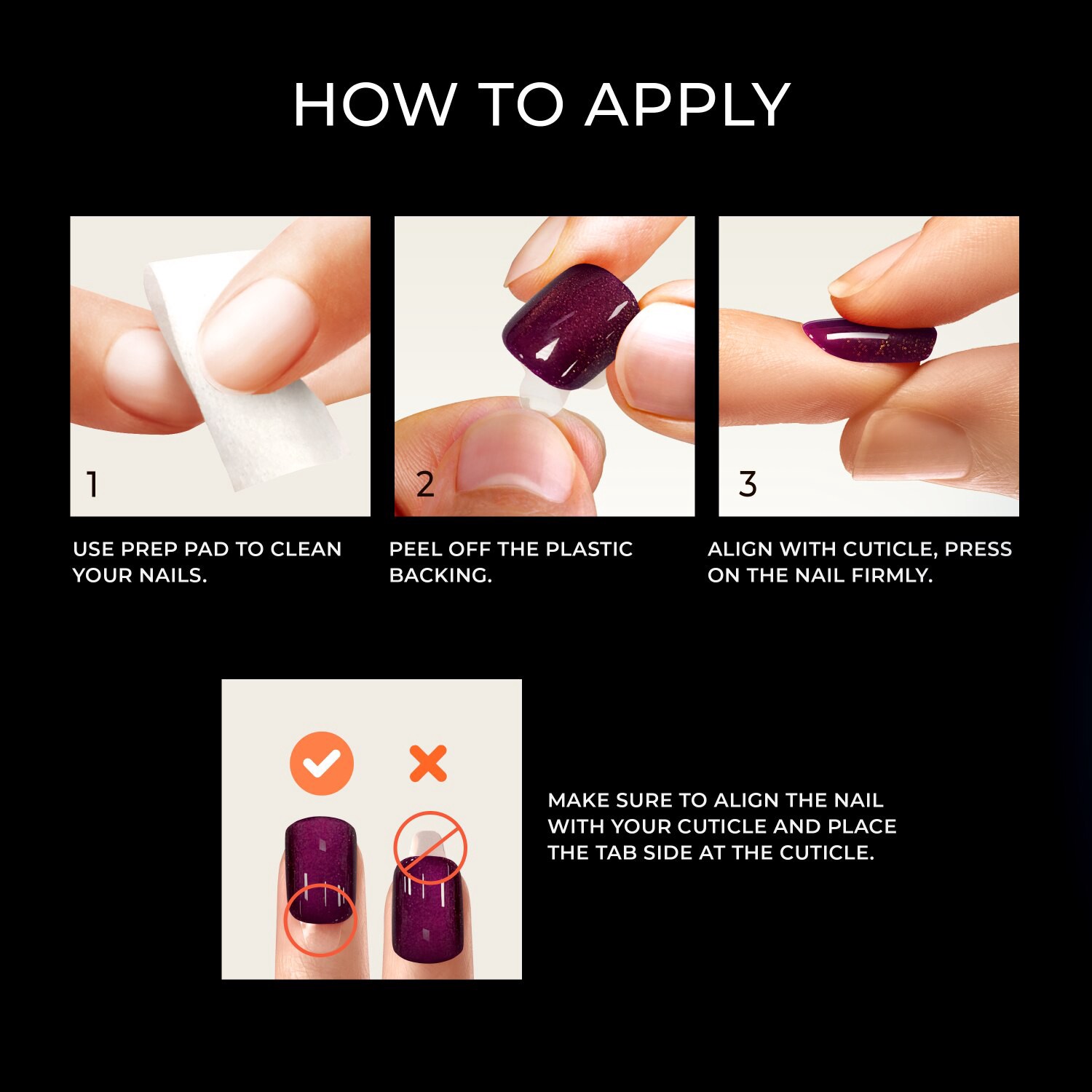 HOW TO APPLY

1

USE PREP PAD TO CLEAN YOUR NAILS.

2

PEEL OFF THE PLASTIC BACKING.

3

ALIGN WITH CUTICLE, PRESS ON THE NAIL FIRMLY.

MAKE SURE TO ALIGN THE NAIL WITH YOUR CUTICLE AND PLACE THE TAB SIDE AT THE CUTICLE.