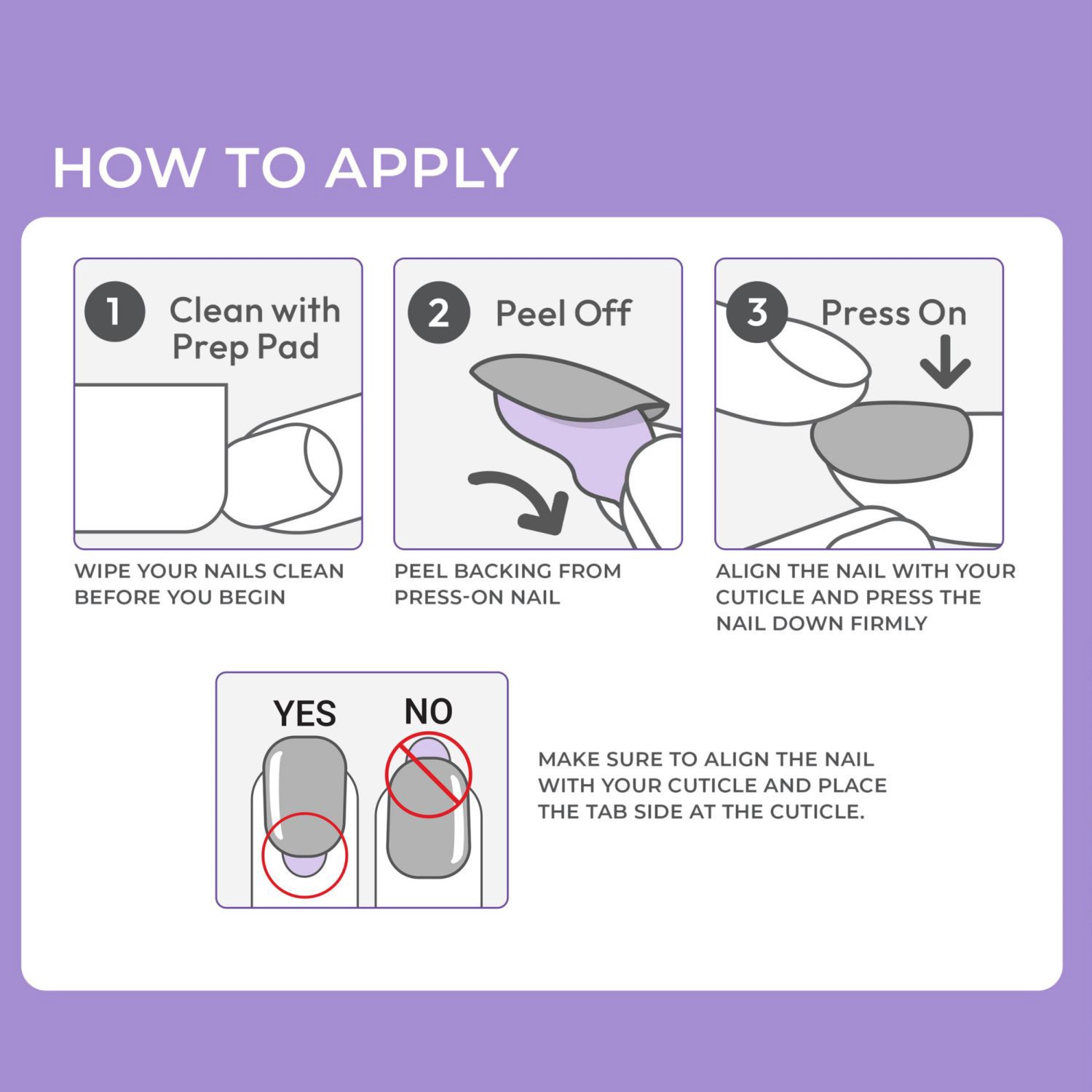 HOW TO APPLY

1 Clean with Prep Pad

WIPE YOUR NAILS CLEAN BEFORE YOU BEGIN

2 Peel Off

PEEL BACKING FROM PRESS-ON NAIL

3 Press On

ALIGN THE NAIL WITH YOUR CUTICLE AND PRESS THE NAIL DOWN FIRMLY

YES NO

MAKE SURE TO ALIGN THE NAIL WITH YOUR CUTICLE AND PLACE THE TAB SIDE AT THE CUTICLE.