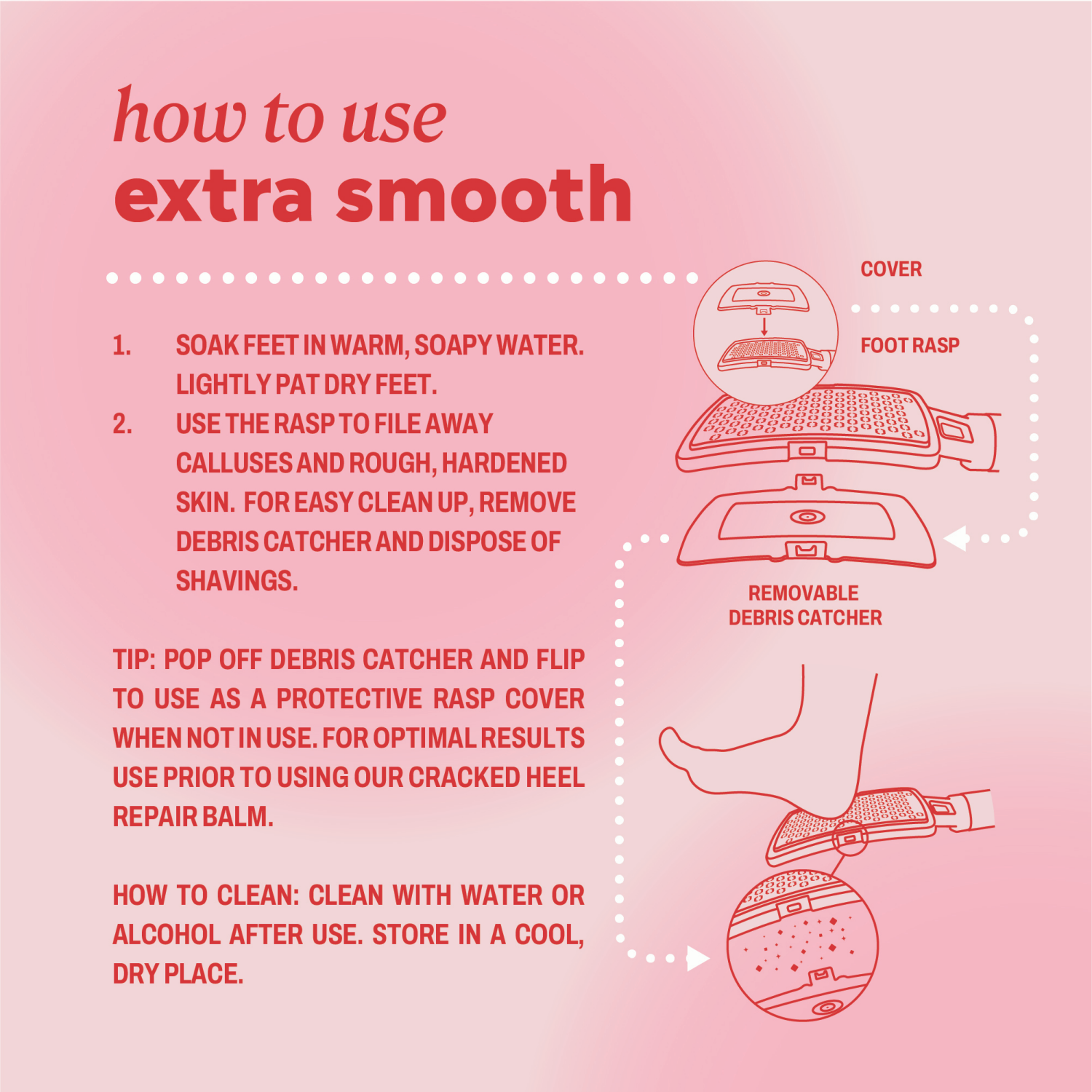 how to use
extra smooth

1. SOAK FEET IN WARM, SOAPY WATER. LIGHTLY PAT DRY FEET.
2. USE THE RASP TO FILE AWAY CALLUSES AND ROUGH, HARDENED SKIN. FOR EASY CLEAN UP, REMOVE DEBRIS CATCHER AND DISPOSE OF SHAVINGS.

TIP: POP OFF DEBRIS CATCHER AND FLIP TO USE AS A PROTECTIVE RASP COVER WHEN NOT IN USE. FOR OPTIMAL RESULTS USE PRIOR TO USING OUR CRACKED HEEL REPAIR BALM.

HOW TO CLEAN: CLEAN WITH WATER OR ALCOHOL AFTER USE. STORE IN A COOL, DRY PLACE.

COVER

FOOT RASP

REMOVABLE DEBRIS CATCHER