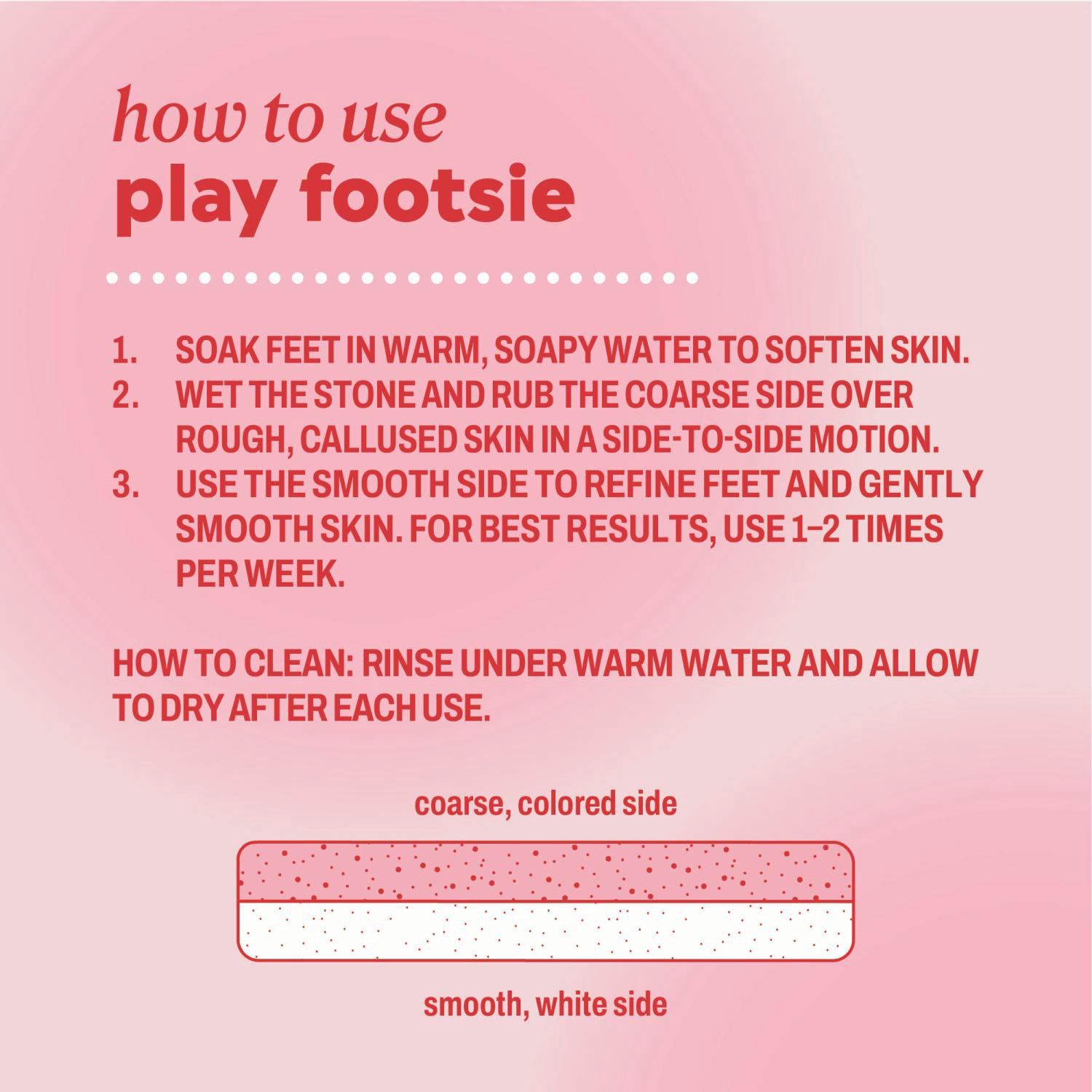 how to use
play footsie

1. SOAK FEET IN WARM, SOAPY WATER TO SOFTEN SKIN.
2. WET THE STONE AND RUB THE COARSE SIDE OVER ROUGH, CALLUSED SKIN IN A SIDE-TO-SIDE MOTION.
3. USE THE SMOOTH SIDE TO REFINE FEET AND GENTLY SMOOTH SKIN. FOR BEST RESULTS, USE 1–2 TIMES PER WEEK.

HOW TO CLEAN: RINSE UNDER WARM WATER AND ALLOW TO DRY AFTER EACH USE.

coarse, colored side

smooth, white side