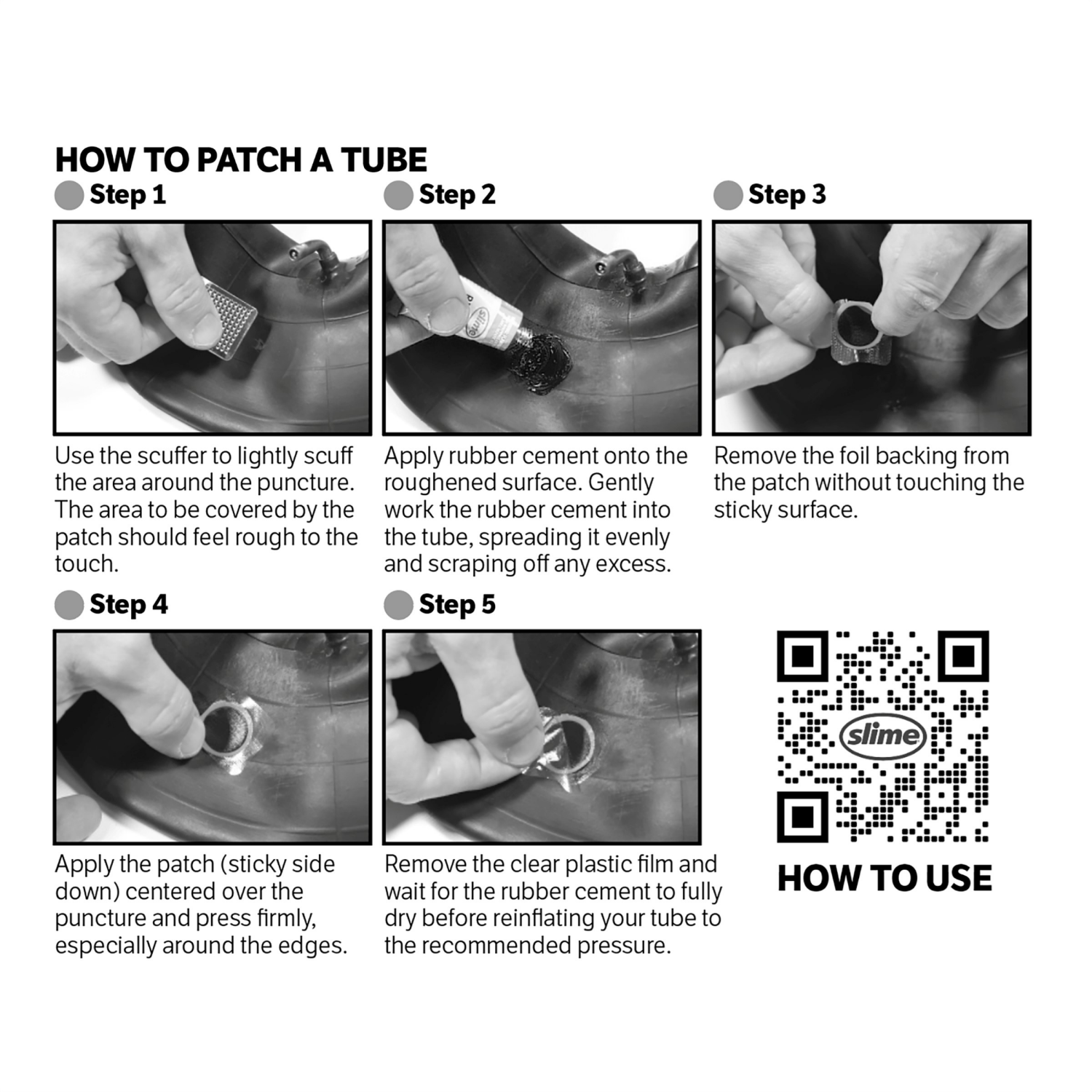 HOW TO PATCH A TUBE

Step 1

Use the scuffer to lightly scuff the area around the puncture. The area to be covered by the patch should feel rough to the touch.

Step 2

slime

Apply rubber cement onto the roughened surface. Gently work the rubber cement into the tube, spreading it evenly and scraping off any excess.

Step 3

Remove the foil backing from the patch without touching the sticky surface.

Step 4

Apply the patch (sticky side down) centered over the puncture and press firmly, especially around the edges.

Step 5

Remove the clear plastic film and wait for the rubber cement to fully dry before reinflating your tube to the recommended pressure.

slime

HOW TO USE