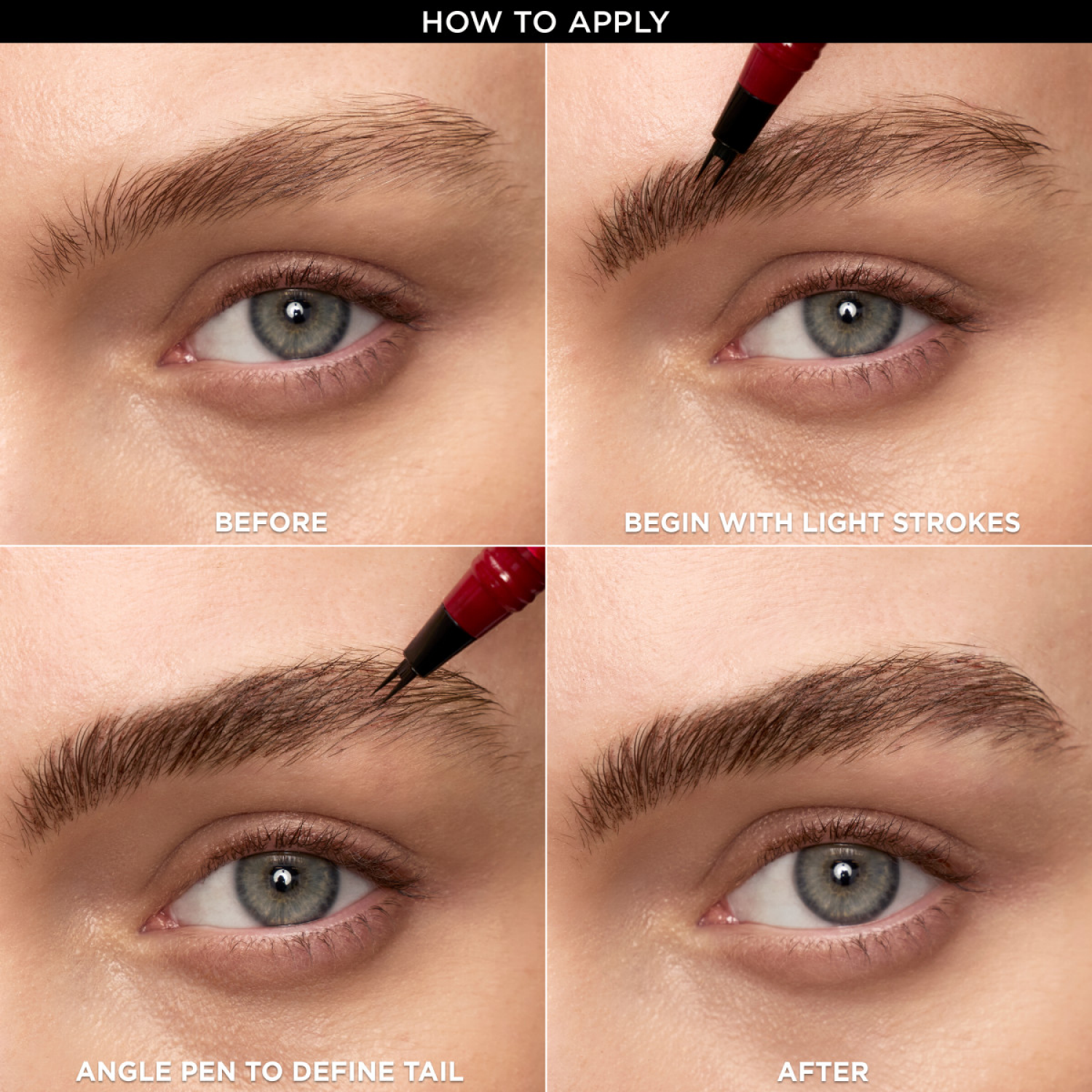 HOW TO APPLY

BEFORE

BEGIN WITH LIGHT STROKES

ANGLE PEN TO DEFINE TAIL

AFTER