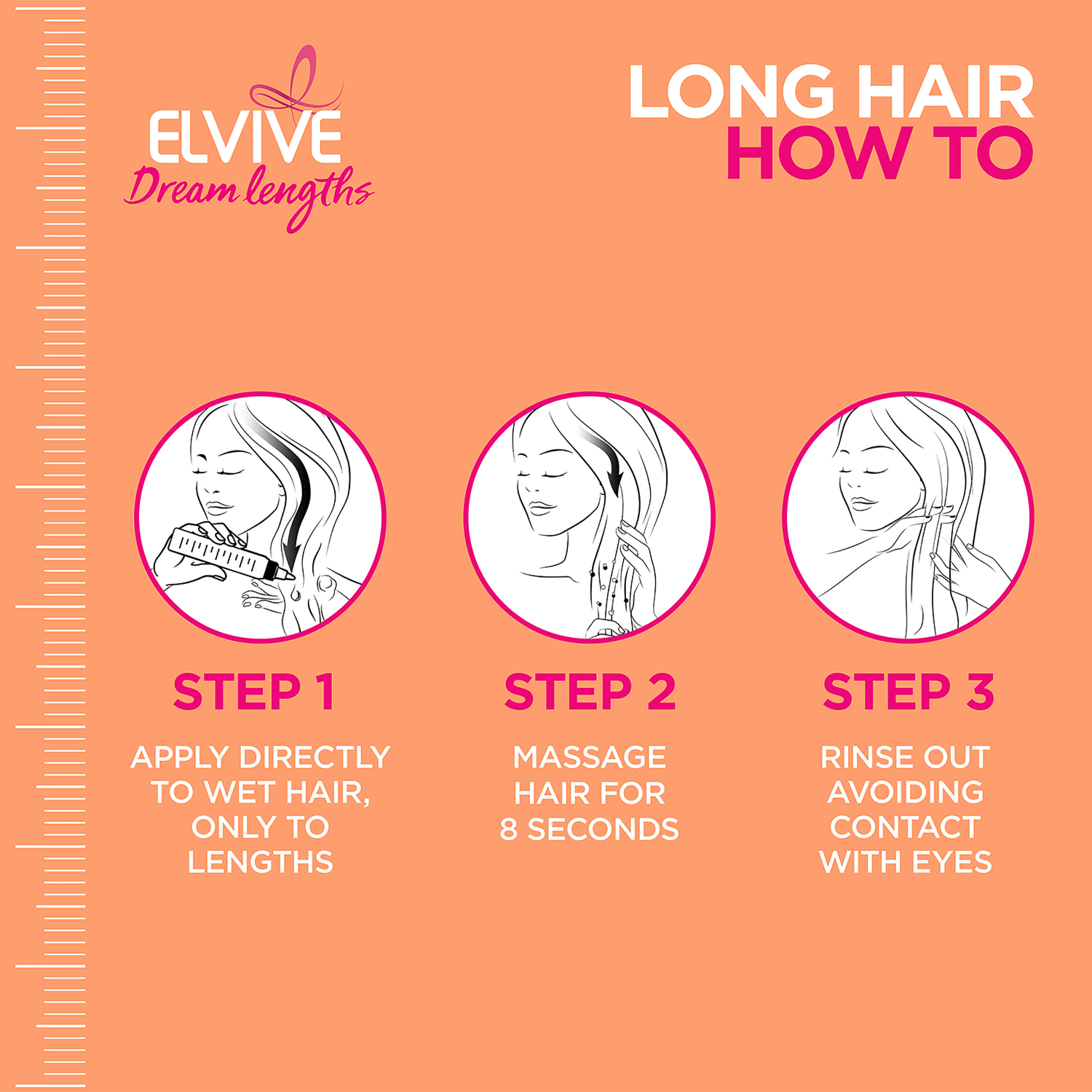 ELVIVE
Dream lengths

LONG HAIR
HOW TO

STEP 1
APPLY DIRECTLY TO WET HAIR, ONLY TO LENGTHS

STEP 2
MASSAGE HAIR FOR 8 SECONDS

STEP 3
RINSE OUT AVOIDING CONTACT WITH EYES