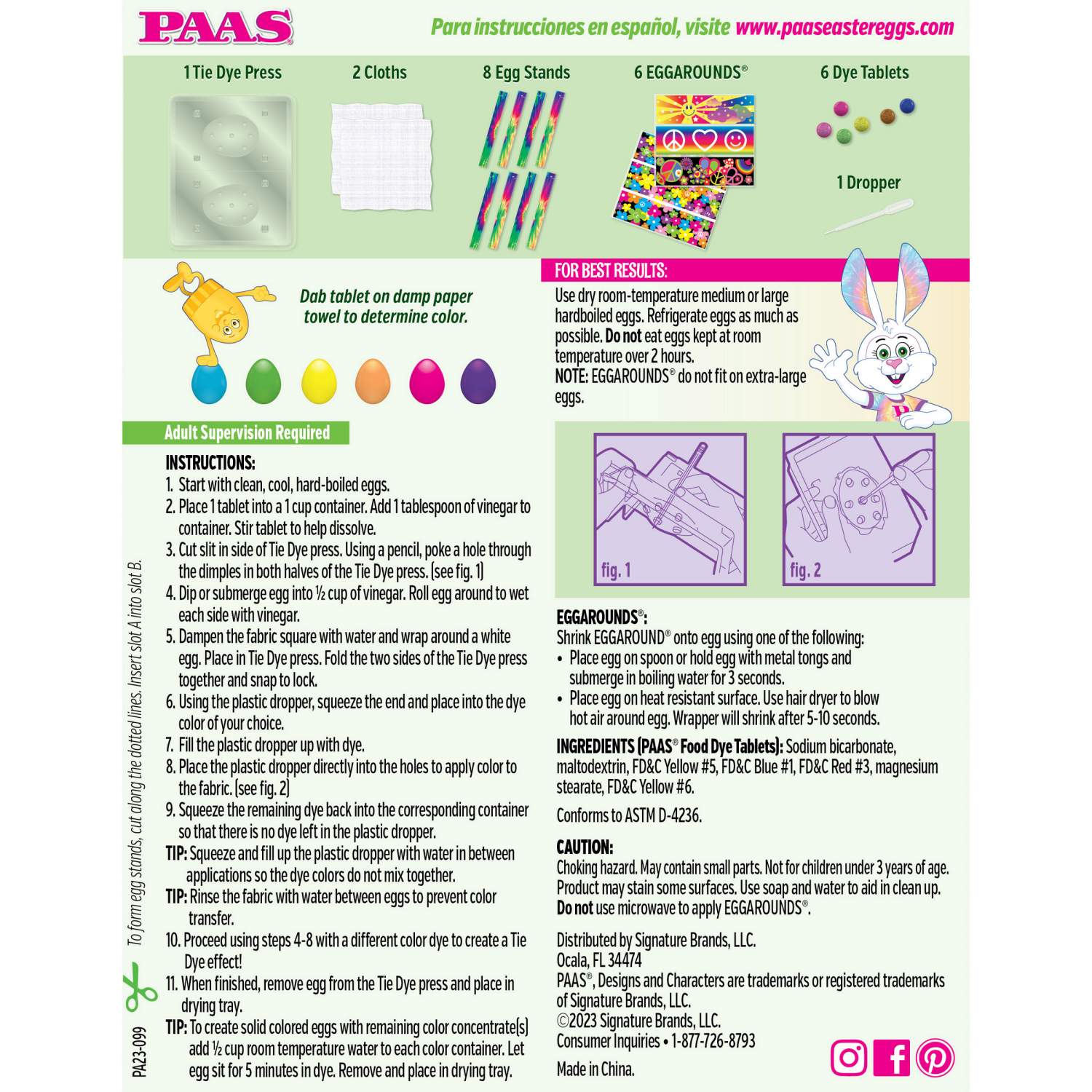 PAAS

Para instrucciones en español, visite www.paaseastereggs.com

1 Tie Dye Press

2 Cloths

8 Egg Stands

6 EGGAROUNDS®

6 Dye Tablets

1 Dropper

Dab tablet on damp paper towel to determine color.

FOR BEST RESULTS:
Use dry room-temperature medium or large hardboiled eggs. Refrigerate eggs as much as possible. Do not eat eggs kept at room temperature over 2 hours.
NOTE: EGGAROUNDS® do not fit on extra-large eggs.

Adult Supervision Required

INSTRUCTIONS:
1. Start with clean, cool, hard-boiled eggs.
2. Place 1 tablet into a 1 cup container. Add 1 tablespoon of vinegar to container. Stir tablet to help dissolve.
3. Cut slit in side of Tie Dye press. Using a pencil, poke a hole through the dimples in both halves of the Tie Dye press. (see fig. 1)
4. Dip or submerge egg into ½ cup of vinegar. Roll egg around to wet each side with vinegar.
5. Dampen the fabric square with water and wrap around a white egg. Place in Tie Dye press. Fold the two sides of the Tie Dye press together and snap to lock.
6. Using the plastic dropper, squeeze the end and place into the dye color of your choice.
7. Fill the plastic dropper up with dye.
8. Place the plastic dropper directly into the holes to apply color to the fabric. (see fig. 2)
9. Squeeze the remaining dye back into the corresponding container so that there is no dye left in the plastic dropper.
TIP: Squeeze and fill up the plastic dropper with water in between applications so the dye colors do not mix together.
TIP: Rinse the fabric with water between eggs to prevent color transfer.
10. Proceed using steps 4-8 with a different color dye to create a Tie Dye effect!
11. When finished, remove egg from the Tie Dye press and place in drying tray.
TIP: To create solid colored eggs with remaining color concentrate(s) add ½ cup room temperature water to each color container. Let egg sit for 5 minutes in dye. Remove and place in drying tray.

To form egg stands, cut along the dotted lines. Insert slot A into slot B.

PA23-099

fig. 1

fig. 2

EGGAROUNDS®:
Shrink EGGAROUND® onto egg using one of the following:
• Place egg on spoon or hold egg with metal tongs and submerge in boiling water for 3 seconds.
• Place egg on heat resistant surface. Use hair dryer to blow hot air around egg. Wrapper will shrink after 5-10 seconds.

INGREDIENTS (PAAS® Food Dye Tablets): Sodium bicarbonate, maltodextrin, FD&C Yellow #5, FD&C Blue #1, FD&C Red #3, magnesium stearate, FD&C Yellow #6.

Conforms to ASTM D-4236.

CAUTION:
Choking hazard. May contain small parts. Not for children under 3 years of age. Product may stain some surfaces. Use soap and water to aid in clean up. Do not use microwave to apply EGGAROUNDS®.

Distributed by Signature Brands, LLC.
Ocala, FL 34474
PAAS®, Designs and Characters are trademarks or registered trademarks of Signature Brands, LLC.
©2023 Signature Brands, LLC.
Consumer Inquiries • 1-877-726-8793
Made in China.