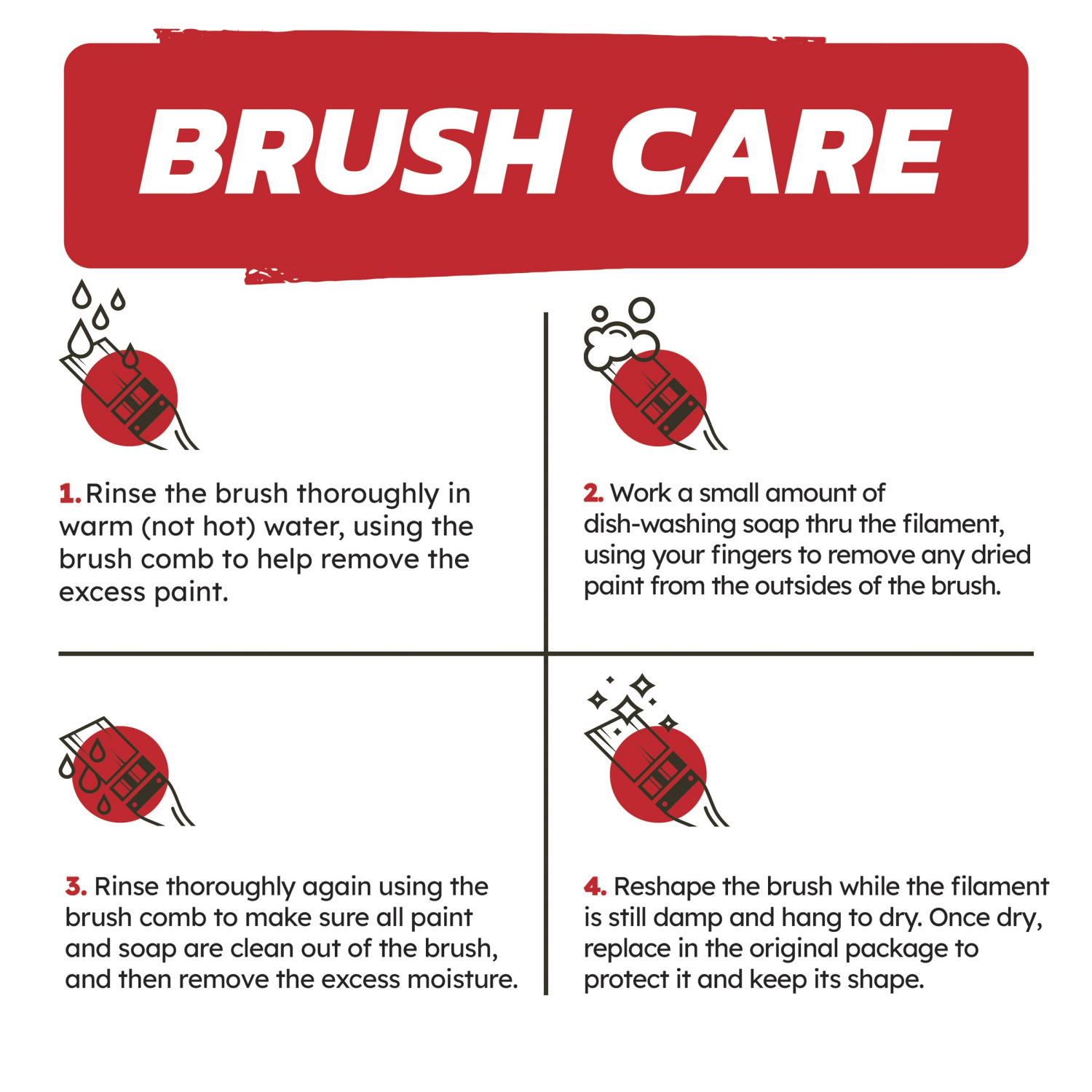 BRUSH CARE

1. Rinse the brush thoroughly in warm (not hot) water, using the brush comb to help remove the excess paint.

2. Work a small amount of dish-washing soap thru the filament, using your fingers to remove any dried paint from the outsides of the brush.

3. Rinse thoroughly again using the brush comb to make sure all paint and soap are clean out of the brush, and then remove the excess moisture.

4. Reshape the brush while the filament is still damp and hang to dry. Once dry, replace in the original package to protect it and keep its shape.