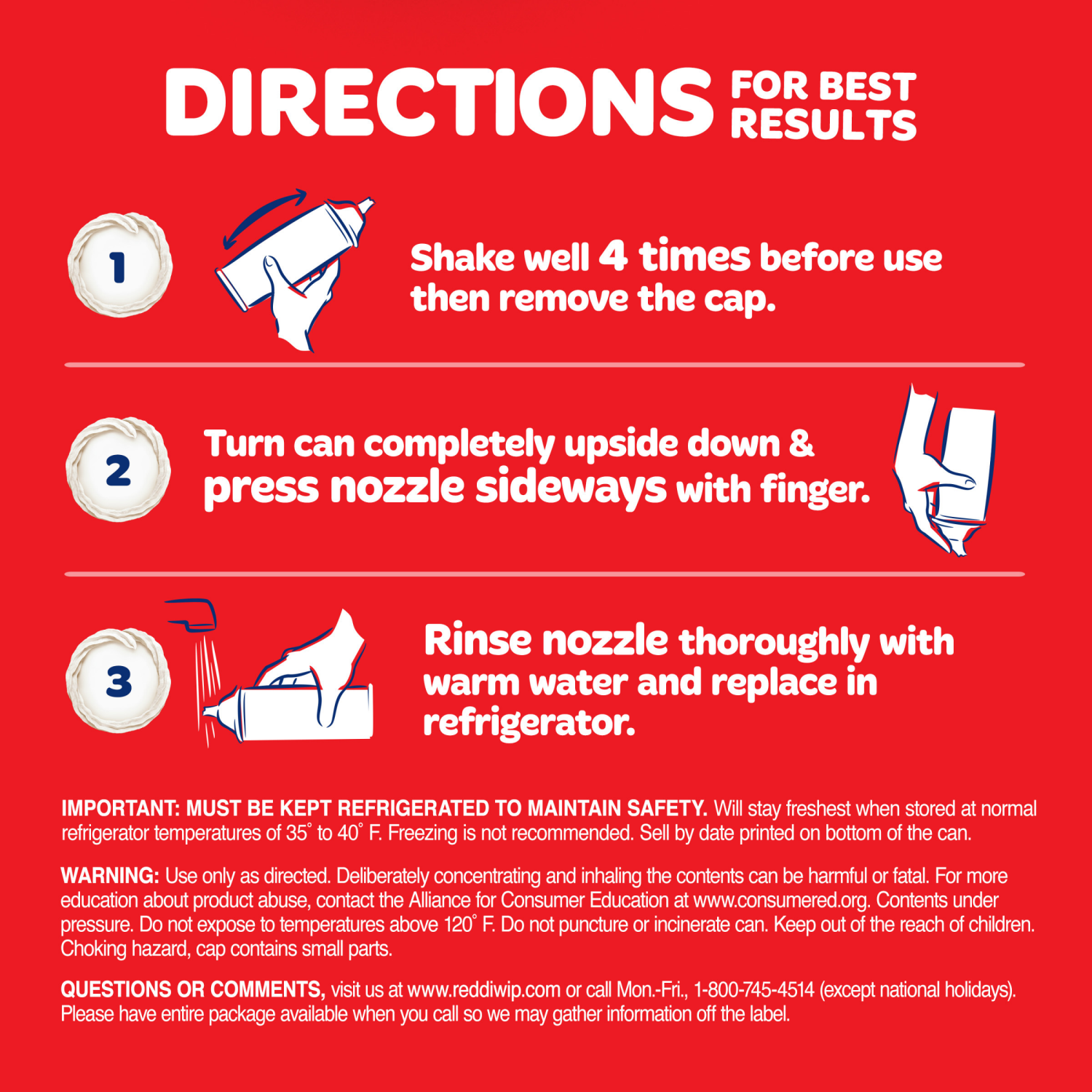 DIRECTIONS FOR BEST RESULTS

1

Shake well 4 times before use then remove the cap.

2

Turn can completely upside down & press nozzle sideways with finger.

3

Rinse nozzle thoroughly with warm water and replace in refrigerator.

IMPORTANT: MUST BE KEPT REFRIGERATED TO MAINTAIN SAFETY. Will stay freshest when stored at normal refrigerator temperatures of 35° to 40° F. Freezing is not recommended. Sell by date printed on bottom of the can.

WARNING: Use only as directed. Deliberately concentrating and inhaling the contents can be harmful or fatal. For more education about product abuse, contact the Alliance for Consumer Education at www.consumered.org. Contents under pressure. Do not expose to temperatures above 120° F. Do not puncture or incinerate can. Keep out of the reach of children. Choking hazard, cap contains small parts.

QUESTIONS OR COMMENTS, visit us at www.reddiwip.com or call Mon.-Fri., 1-800-745-4514 (except national holidays). Please have entire package available when you call so we may gather information off the label.