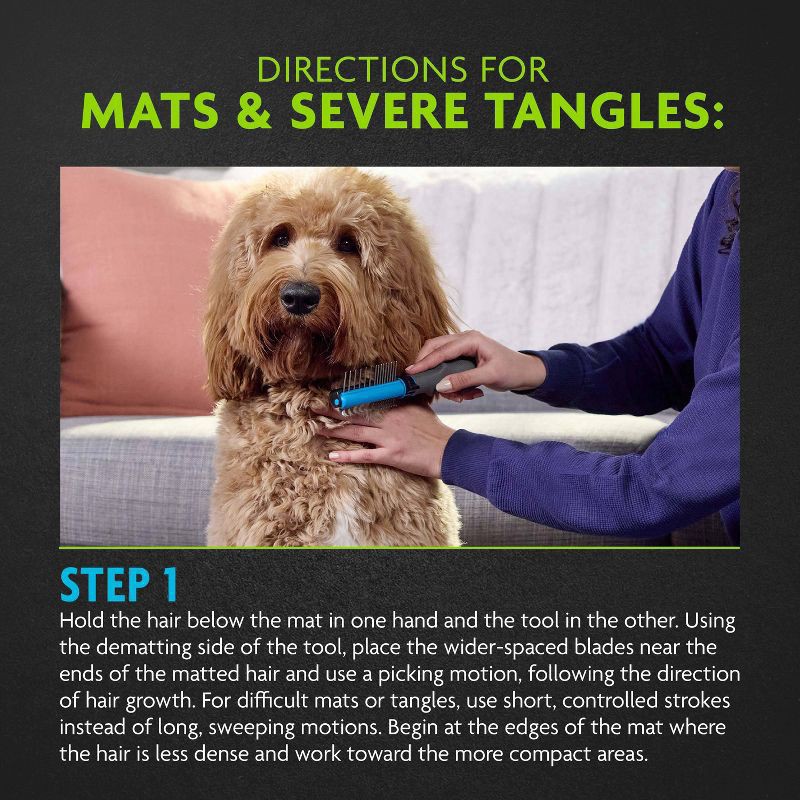 DIRECTIONS FOR
MATS & SEVERE TANGLES:

STEP 1
Hold the hair below the mat in one hand and the tool in the other. Using the dematting side of the tool, place the wider-spaced blades near the ends of the matted hair and use a picking motion, following the direction of hair growth. For difficult mats or tangles, use short, controlled strokes instead of long, sweeping motions. Begin at the edges of the mat where the hair is less dense and work toward the more compact areas.