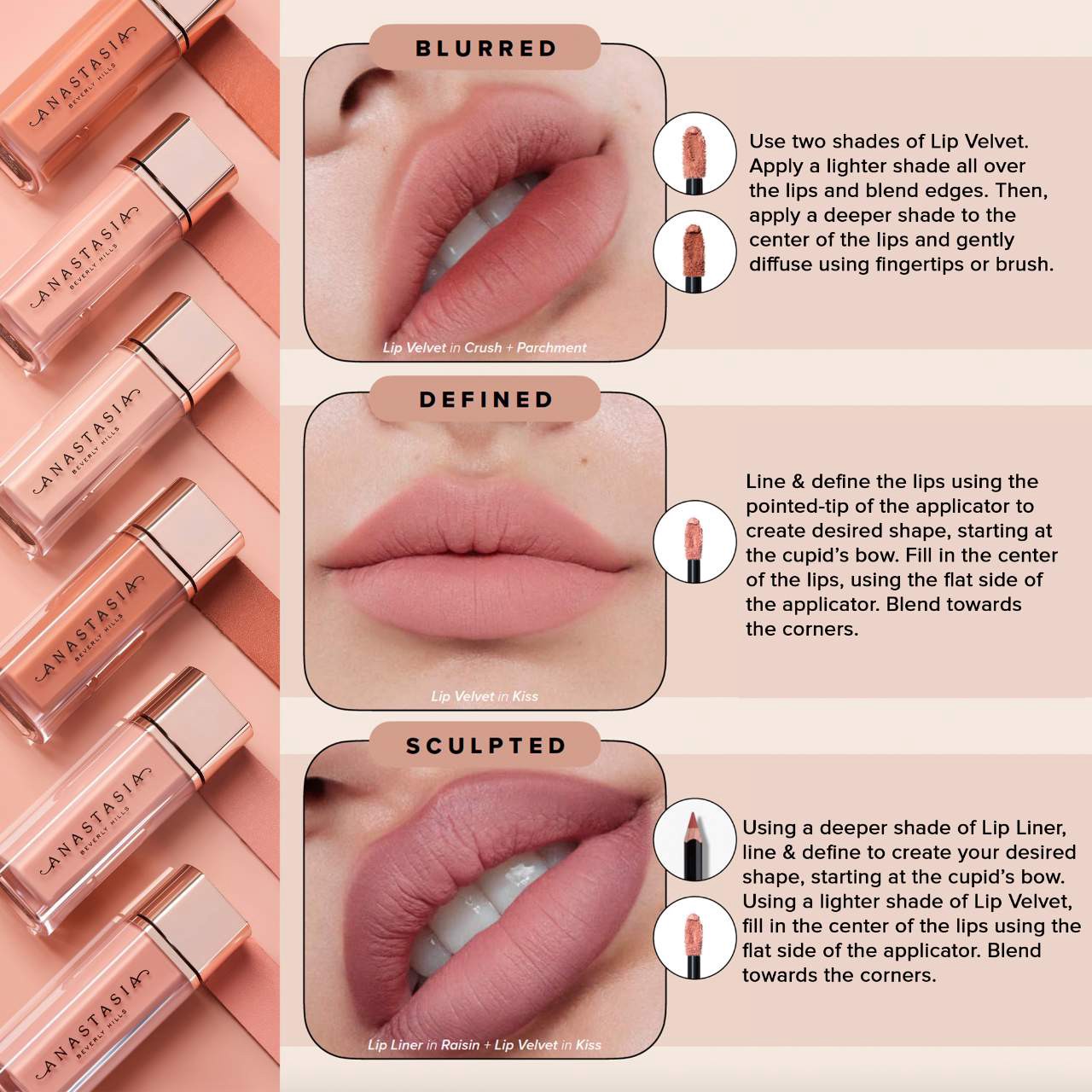 ANASTASIA BEVERLY HILLS

ANASTASIA BEVERLY HILLS

ANASTASIA BEVERLY HILLS

ANASTASIA BEVERLY HILLS

ANASTASIA BEVERLY HILLS

ANASTASIA BEVERLY HILLS

BLURRED

Lip Velvet in Crush + Parchment

Use two shades of Lip Velvet. Apply a lighter shade all over the lips and blend edges. Then, apply a deeper shade to the center of the lips and gently diffuse using fingertips or brush.

DEFINED

Lip Velvet in Kiss

Line & define the lips using the pointed-tip of the applicator to create desired shape, starting at the cupid's bow. Fill in the center of the lips, using the flat side of the applicator. Blend towards the corners.

SCULPTED

Lip Liner in Raisin + Lip Velvet in Kiss

Using a deeper shade of Lip Liner, line & define to create your desired shape, starting at the cupid's bow. Using a lighter shade of Lip Velvet, fill in the center of the lips using the flat side of the applicator. Blend towards the corners.