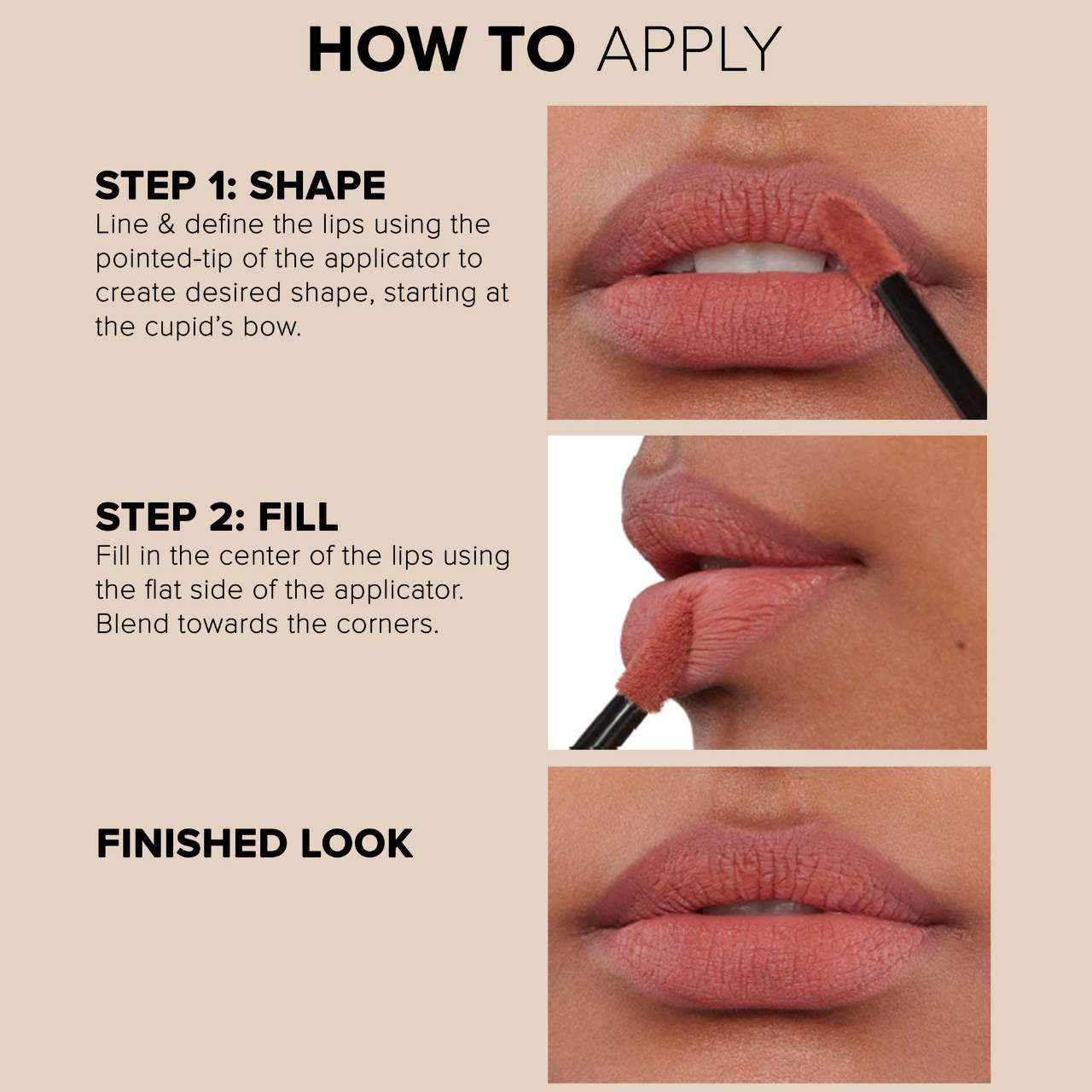 HOW TO APPLY

STEP 1: SHAPE
Line & define the lips using the pointed-tip of the applicator to create desired shape, starting at the cupid's bow.

STEP 2: FILL
Fill in the center of the lips using the flat side of the applicator. Blend towards the corners.

FINISHED LOOK