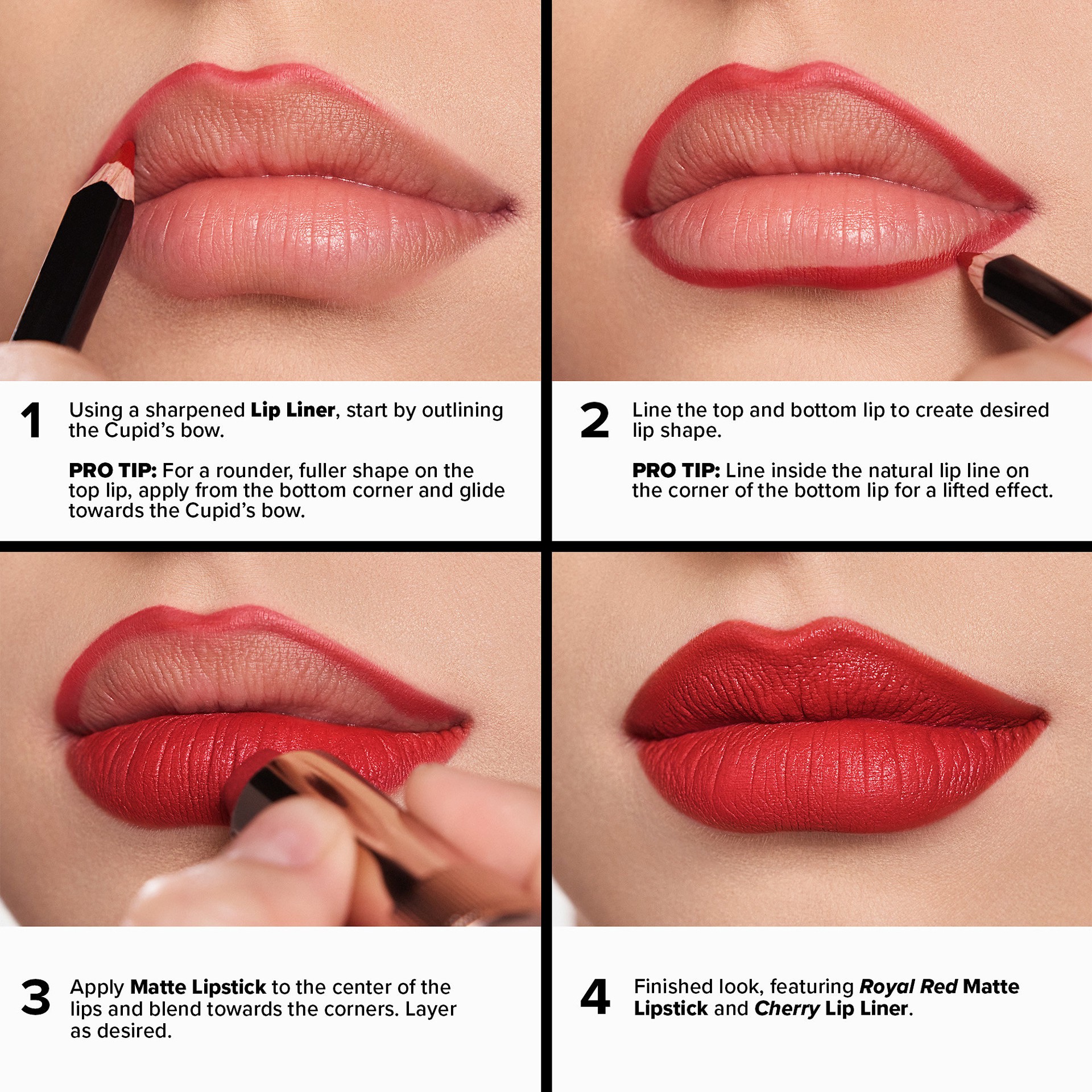 1 Using a sharpened Lip Liner, start by outlining the Cupid's bow.

PRO TIP: For a rounder, fuller shape on the top lip, apply from the bottom corner and glide towards the Cupid's bow.

2 Line the top and bottom lip to create desired lip shape.

PRO TIP: Line inside the natural lip line on the corner of the bottom lip for a lifted effect.

3 Apply Matte Lipstick to the center of the lips and blend towards the corners. Layer as desired.

4 Finished look, featuring Royal Red Matte Lipstick and Cherry Lip Liner.