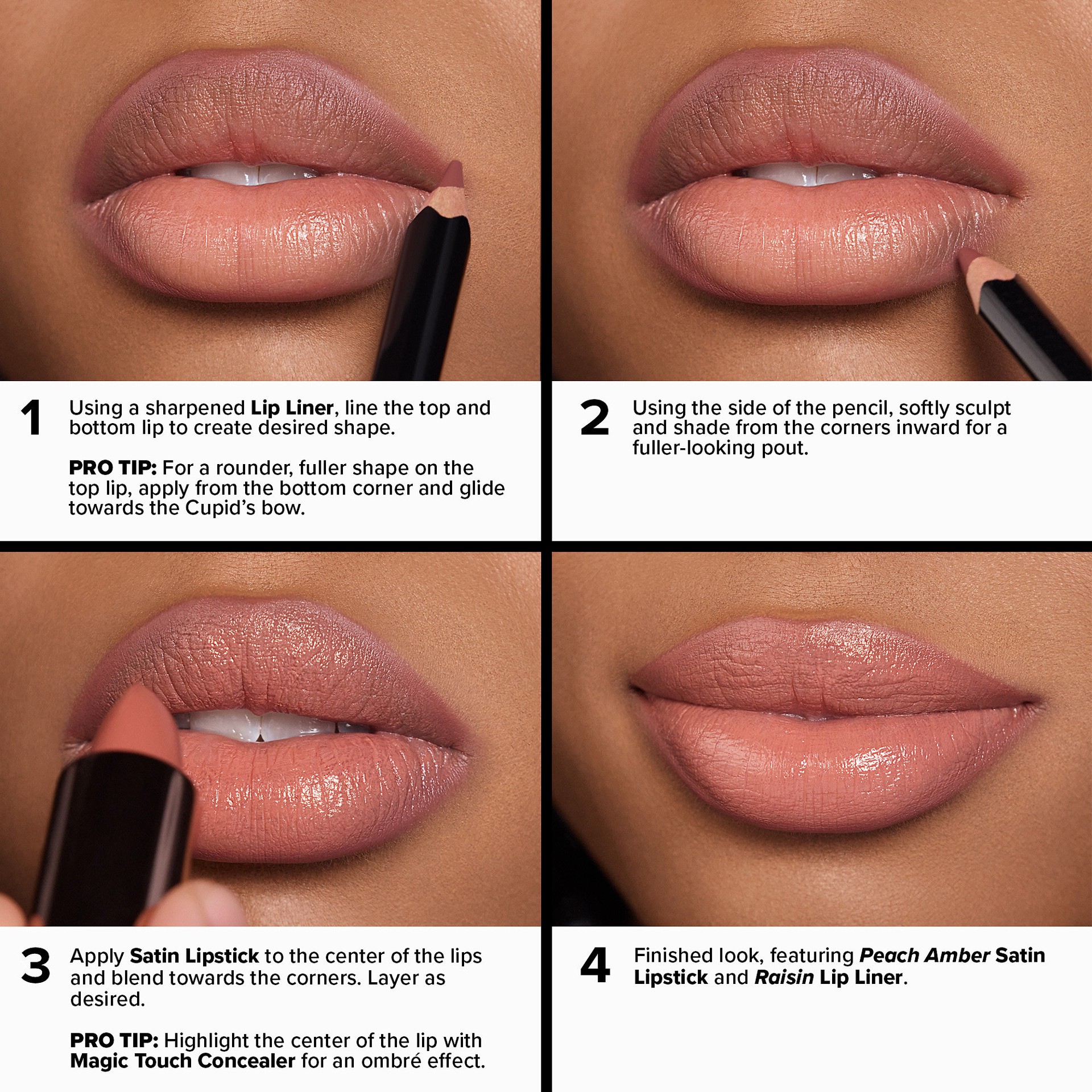 1 Using a sharpened Lip Liner, line the top and bottom lip to create desired shape.

PRO TIP: For a rounder, fuller shape on the top lip, apply from the bottom corner and glide towards the Cupid's bow.

2 Using the side of the pencil, softly sculpt and shade from the corners inward for a fuller-looking pout.

3 Apply Satin Lipstick to the center of the lips and blend towards the corners. Layer as desired.

PRO TIP: Highlight the center of the lip with Magic Touch Concealer for an ombré effect.

4 Finished look, featuring Peach Amber Satin Lipstick and Raisin Lip Liner.