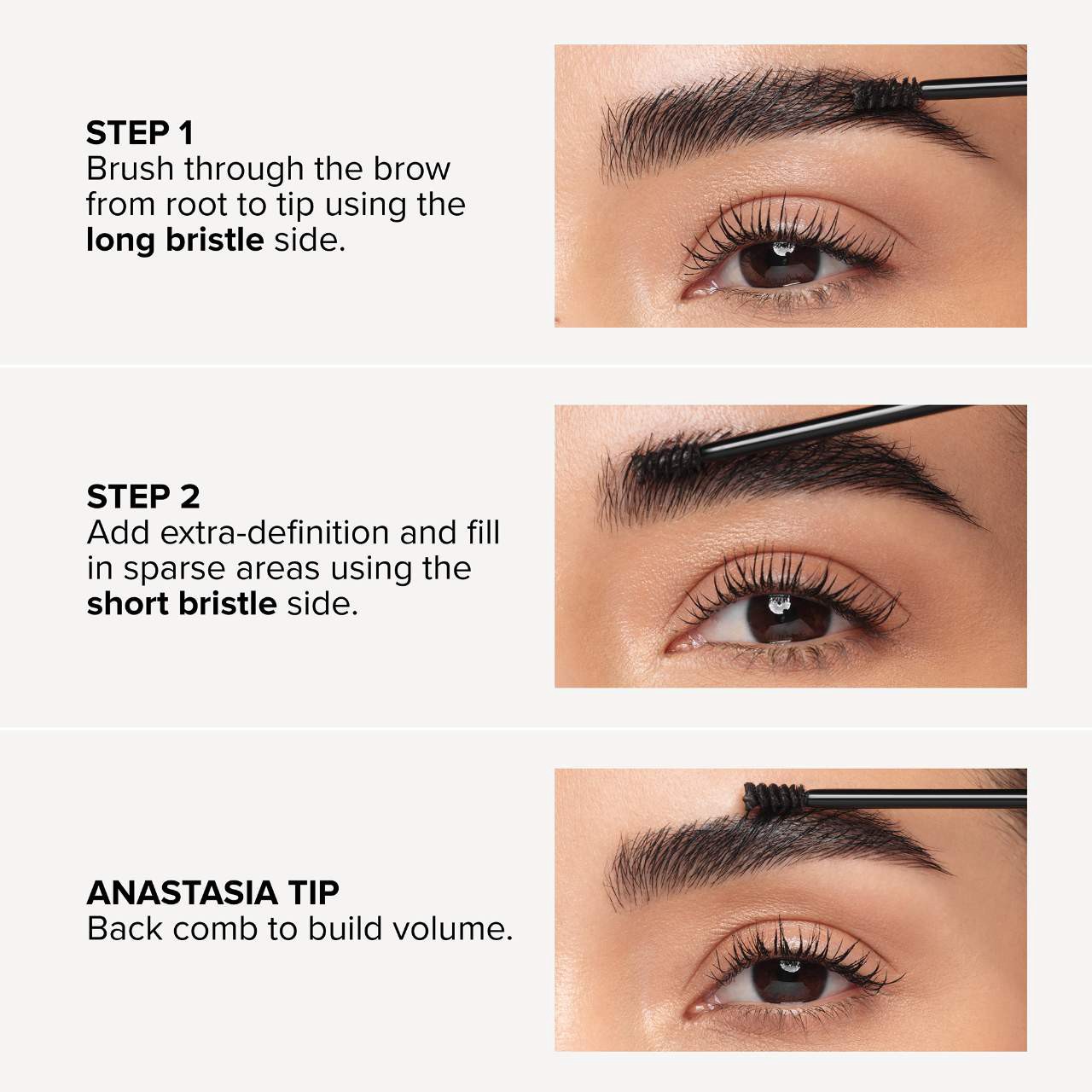 STEP 1
Brush through the brow from root to tip using the long bristle side.

STEP 2
Add extra-definition and fill in sparse areas using the short bristle side.

ANASTASIA TIP
Back comb to build volume.