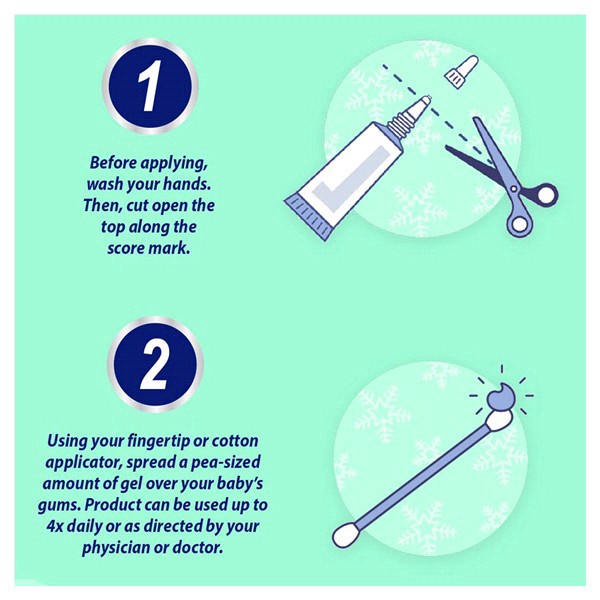 1

Before applying, wash your hands. Then, cut open the top along the score mark.

2

Using your fingertip or cotton applicator, spread a pea-sized amount of gel over your baby's gums. Product can be used up to 4x daily or as directed by your physician or doctor.