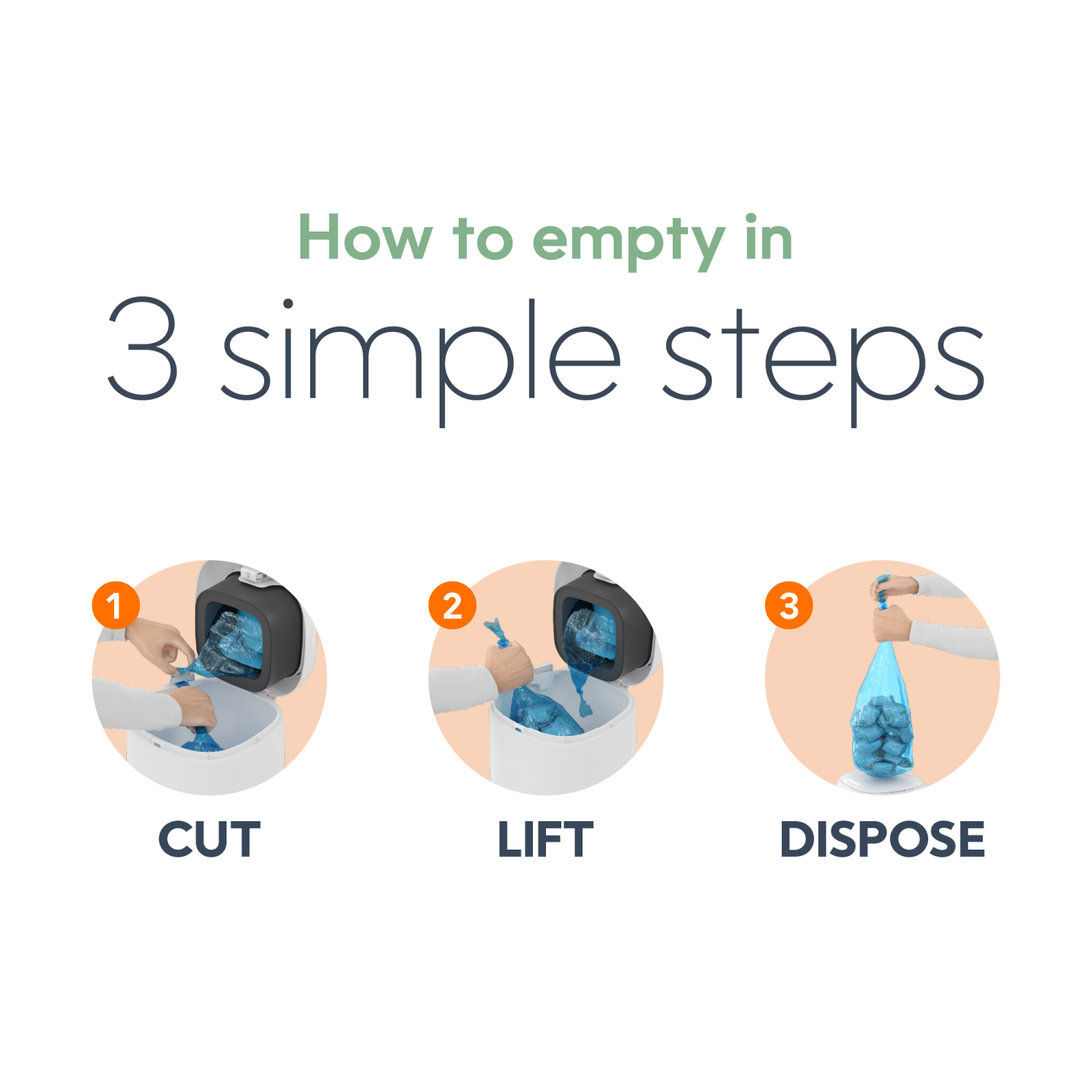 How to empty in
3 simple steps

1
CUT

2
LIFT

3
DISPOSE