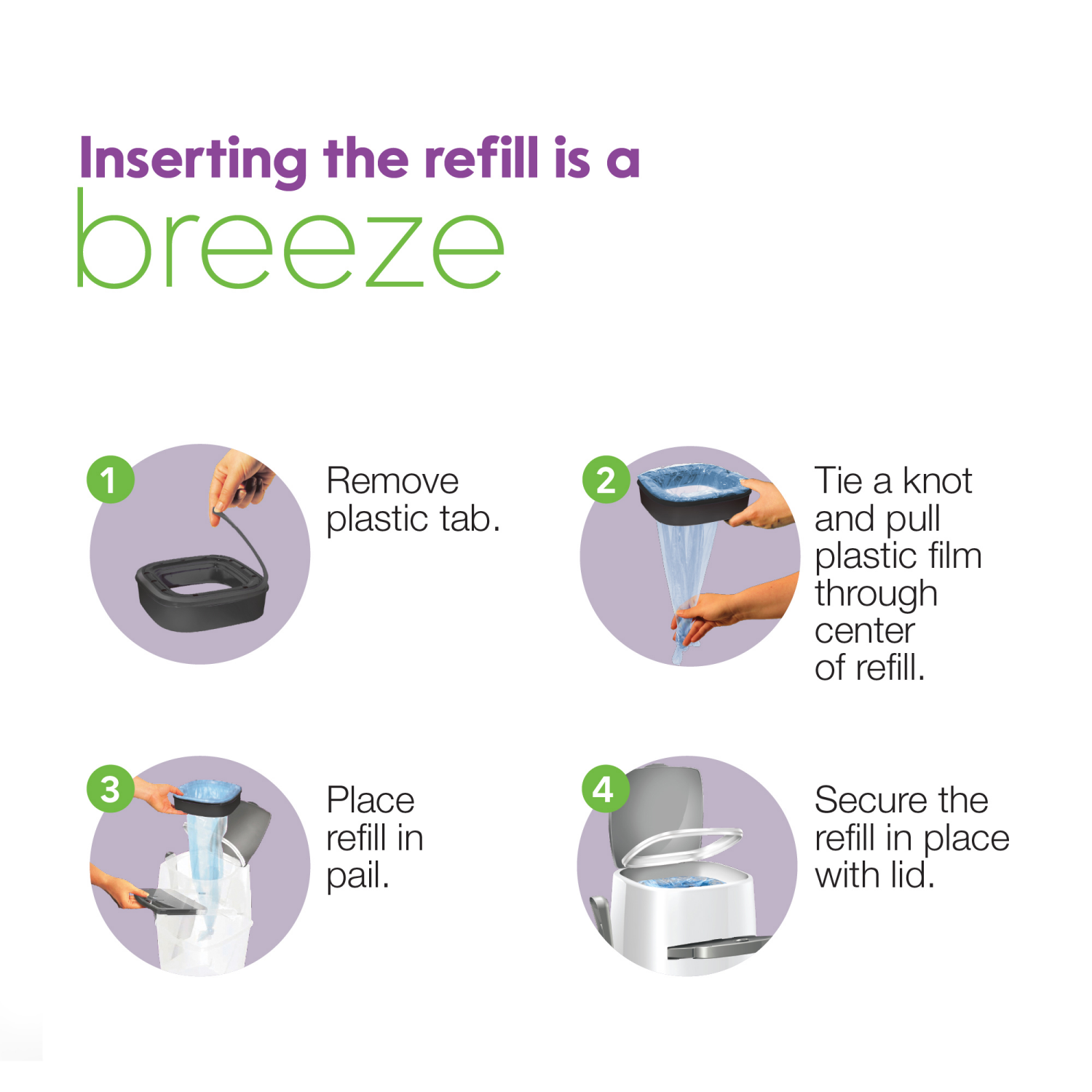 Inserting the refill is a
breeze

1
Remove plastic tab.

2
Tie a knot and pull plastic film through center of refill.

3
Place refill in pail.

4
Secure the refill in place with lid.