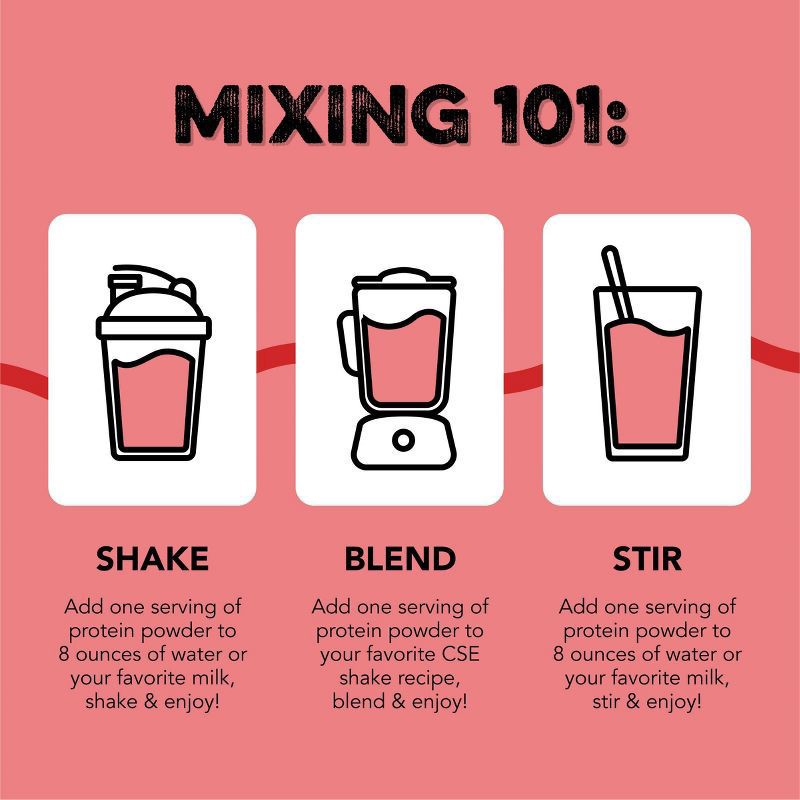 MIXING 101:

SHAKE

Add one serving of protein powder to 8 ounces of water or your favorite milk, shake & enjoy!

BLEND

Add one serving of protein powder to your favorite CSE shake recipe, blend & enjoy!

STIR

Add one serving of protein powder to 8 ounces of water or your favorite milk, stir & enjoy!