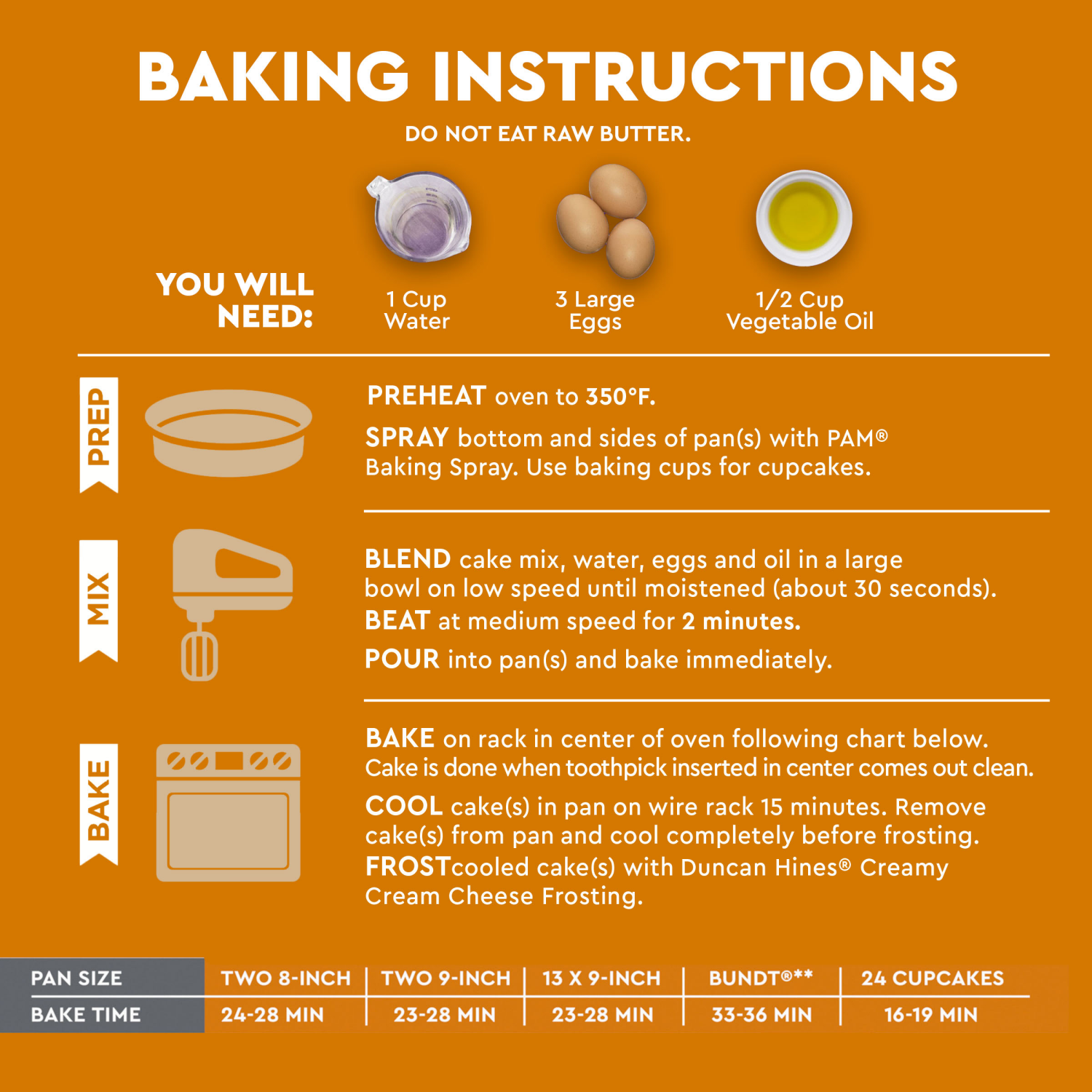 BAKING INSTRUCTIONS

DO NOT EAT RAW BUTTER.

YOU WILL NEED:

1 Cup Water

3 Large Eggs

1/2 Cup Vegetable Oil

PREP

PREHEAT oven to 350°F.

SPRAY bottom and sides of pan(s) with PAM® Baking Spray. Use baking cups for cupcakes.

MIX

BLEND cake mix, water, eggs and oil in a large bowl on low speed until moistened (about 30 seconds).

BEAT at medium speed for 2 minutes.

POUR into pan(s) and bake immediately.

BAKE

BAKE on rack in center of oven following chart below. Cake is done when toothpick inserted in center comes out clean.

COOL cake(s) in pan on wire rack 15 minutes. Remove cake(s) from pan and cool completely before frosting.

FROSTcooled cake(s) with Duncan Hines® Creamy Cream Cheese Frosting.

| PAN SIZE | TWO 8-INCH | TWO 9-INCH | 13 X 9-INCH | BUNDT®** | 24 CUPCAKES |
|---|---|---|---|---|---|
| BAKE TIME | 24-28 MIN | 23-28 MIN | 23-28 MIN | 33-36 MIN | 16-19 MIN |