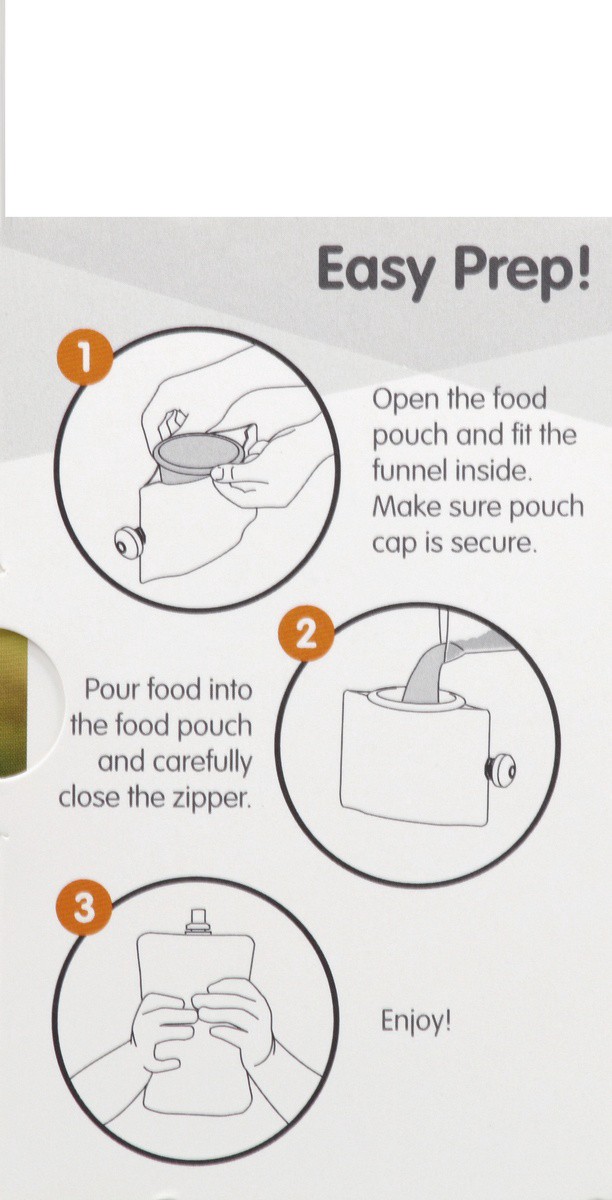 Easy Prep!

1

Open the food pouch and fit the funnel inside. Make sure pouch cap is secure.

2

Pour food into the food pouch and carefully close the zipper.

3

Enjoy!