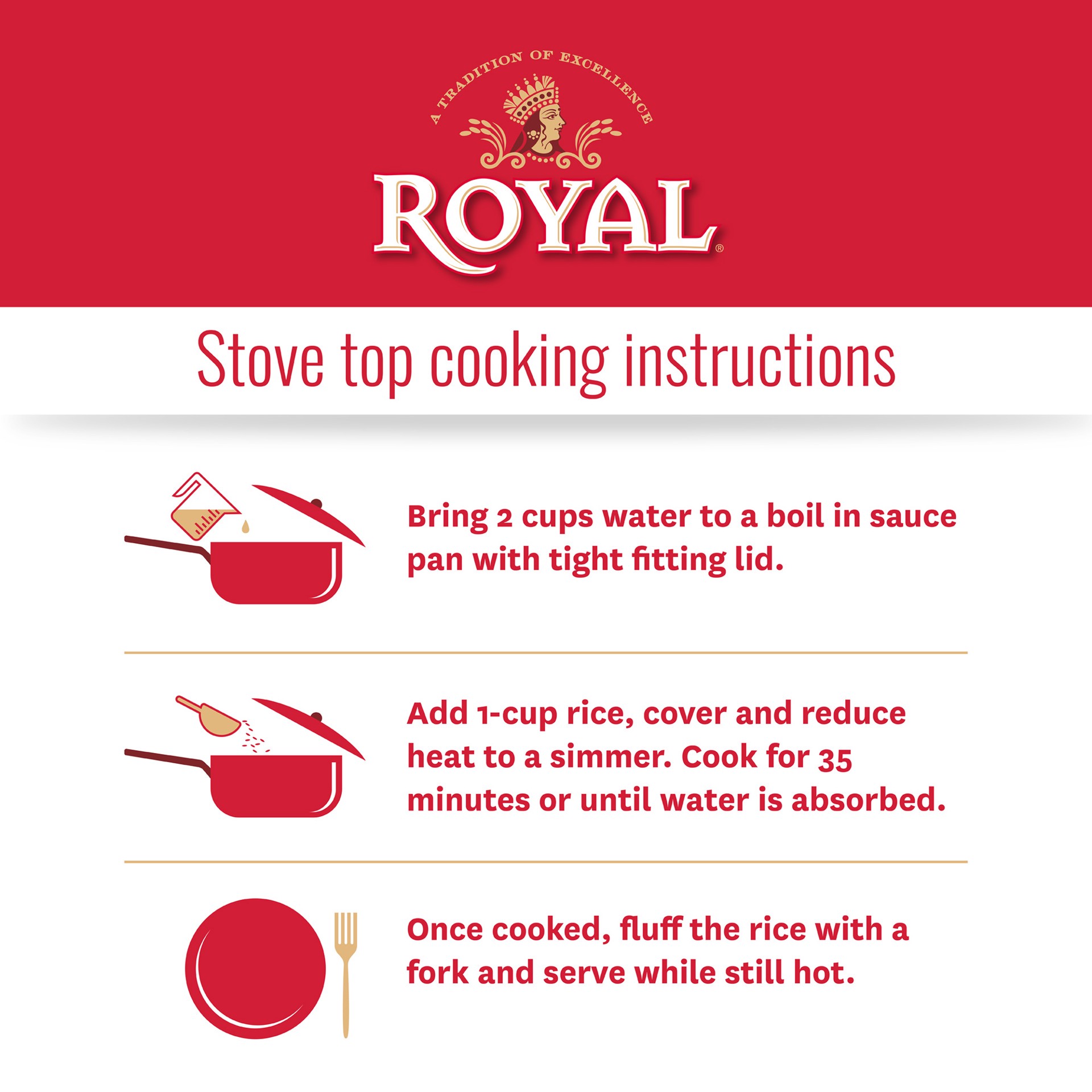 A TRADITION OF EXCELLENCE

ROYAL®

Stove top cooking instructions

Bring 2 cups water to a boil in sauce pan with tight fitting lid.

Add 1-cup rice, cover and reduce heat to a simmer. Cook for 35 minutes or until water is absorbed.

Once cooked, fluff the rice with a fork and serve while still hot.