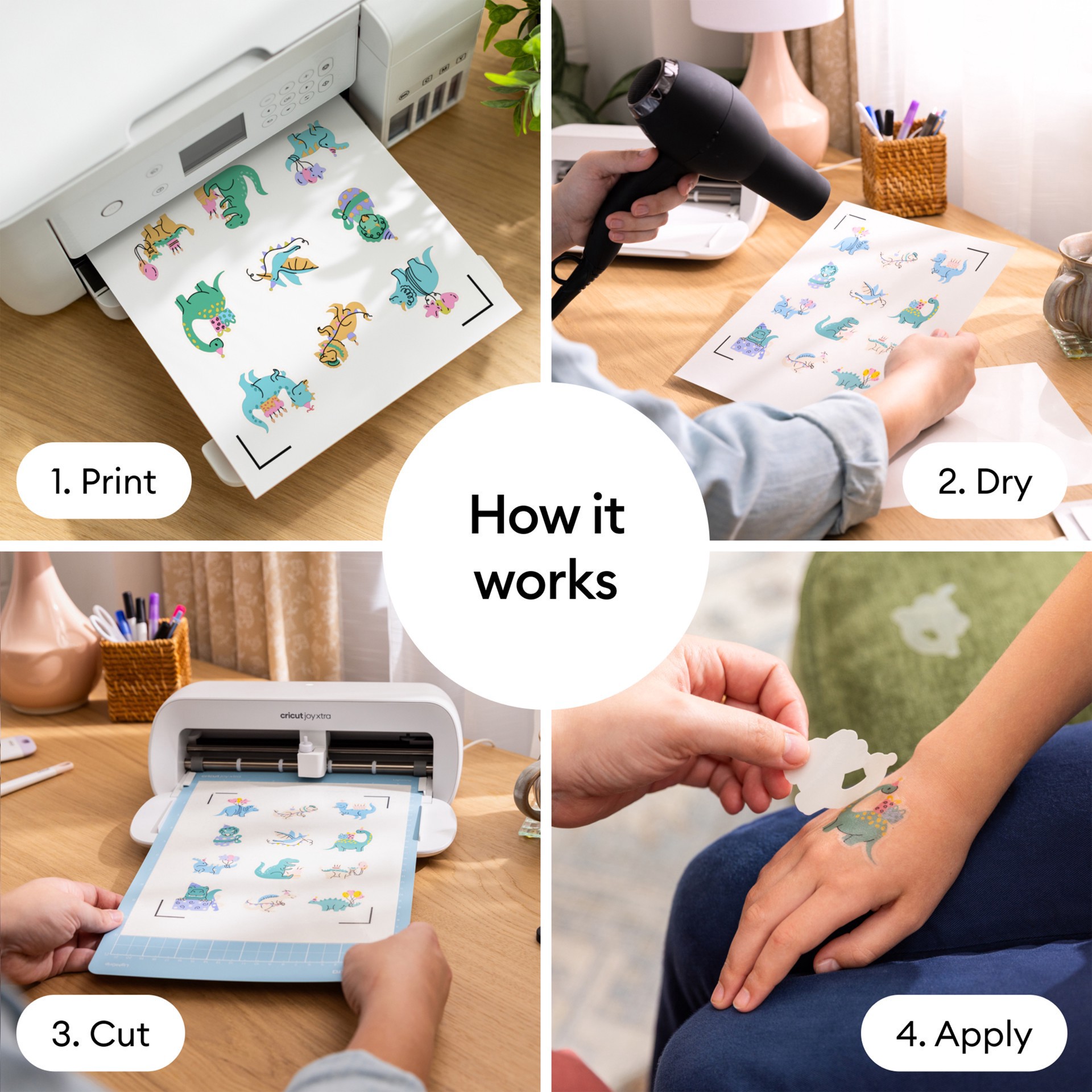 1. Print

2. Dry

How it works

cricut joy xtra

3. Cut

4. Apply