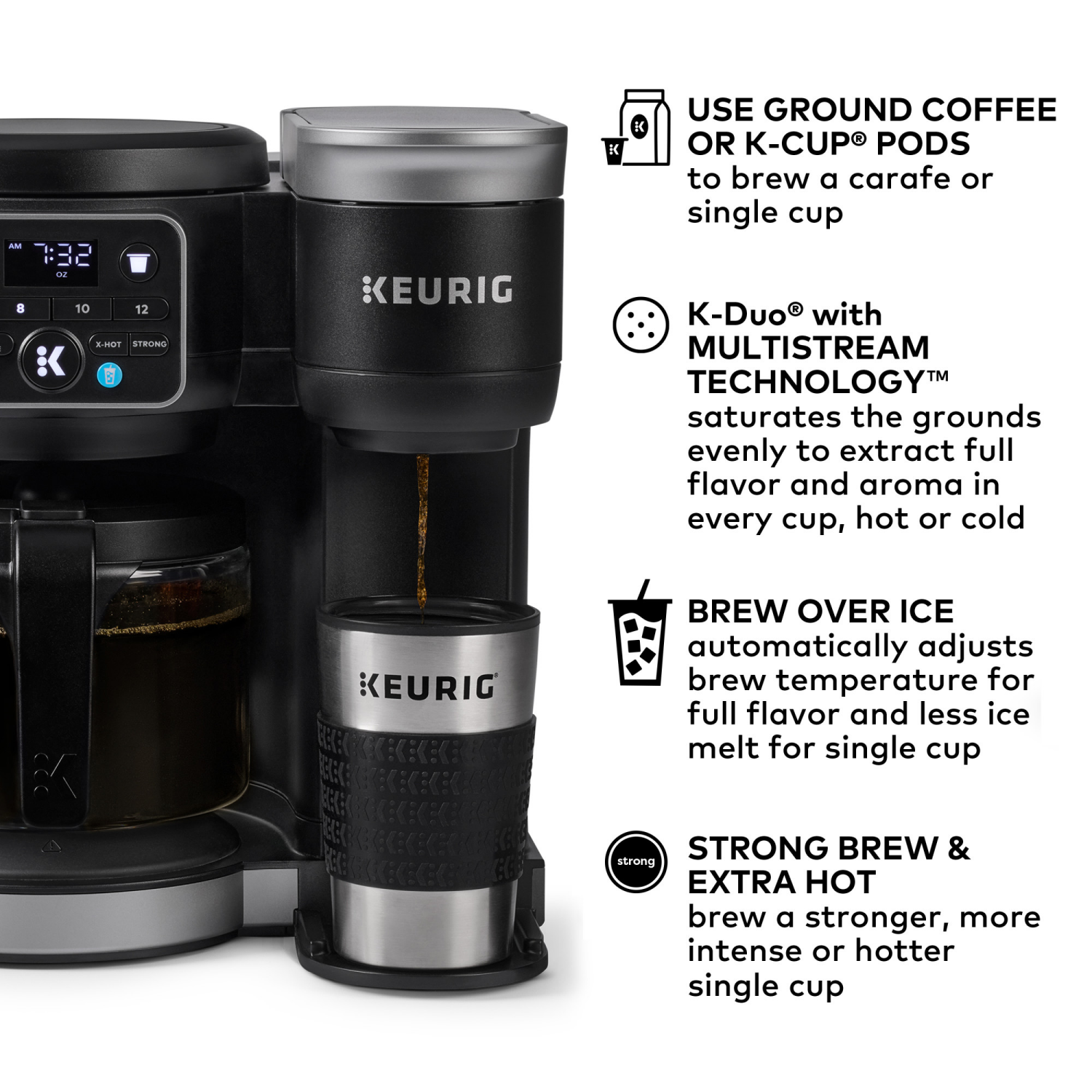 AM 7:32
OZ
8 10 12
X-HOT STRONG
KEURIG
KEURIG

USE GROUND COFFEE OR K-CUP® PODS
to brew a carafe or single cup

K-Duo® with MULTISTREAM TECHNOLOGY™
saturates the grounds evenly to extract full flavor and aroma in every cup, hot or cold

BREW OVER ICE
automatically adjusts brew temperature for full flavor and less ice melt for single cup

strong
STRONG BREW & EXTRA HOT
brew a stronger, more intense or hotter single cup