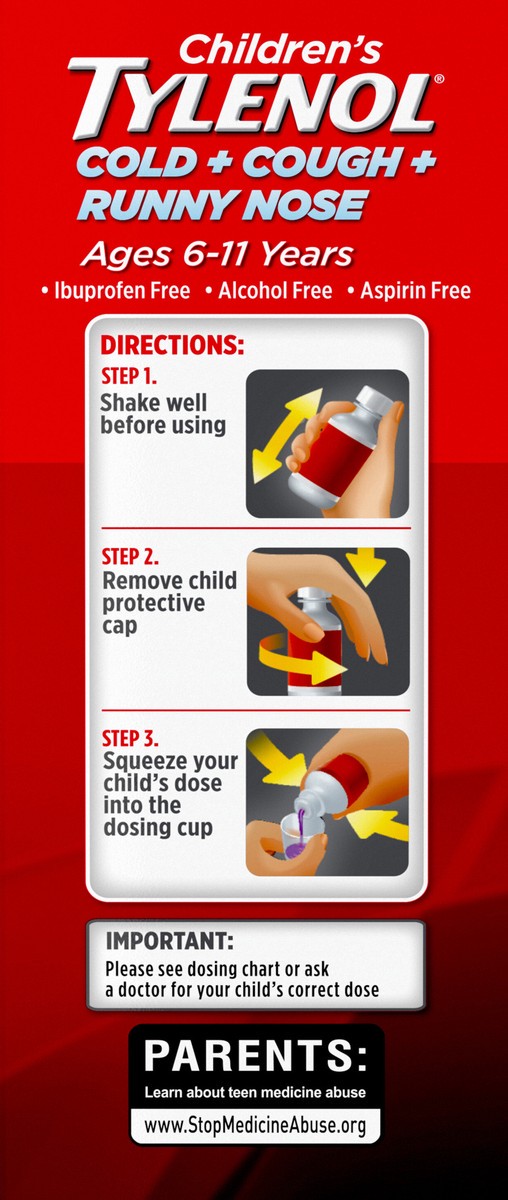 Children's
TYLENOL®
COLD + COUGH + RUNNY NOSE

Ages 6-11 Years

• Ibuprofen Free • Alcohol Free • Aspirin Free

DIRECTIONS:

STEP 1.
Shake well before using

STEP 2.
Remove child protective cap

STEP 3.
Squeeze your child's dose into the dosing cup

IMPORTANT:
Please see dosing chart or ask a doctor for your child's correct dose

PARENTS:
Learn about teen medicine abuse
www.StopMedicineAbuse.org