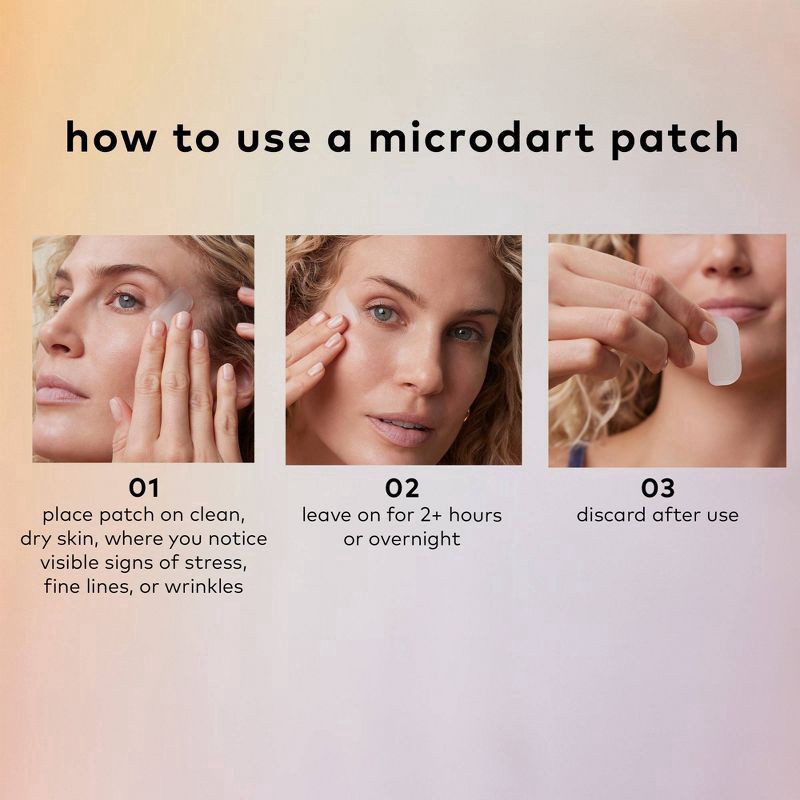 how to use a microdart patch

01
place patch on clean, dry skin, where you notice visible signs of stress, fine lines, or wrinkles

02
leave on for 2+ hours or overnight

03
discard after use