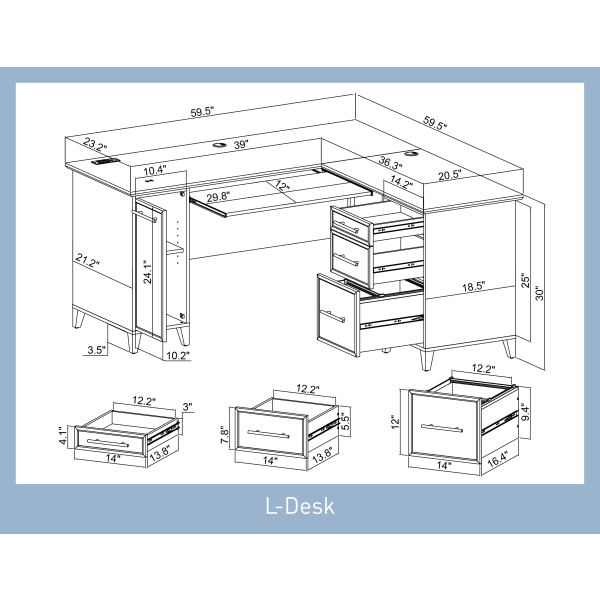 59.5"
59.5"
23.2"
39"
36.3"
20.5"
10.4"
14.2"
29.8"
12"
21.2"
24.1"
18.5"
25"
30"
3.5"
10.2"
12.2"
3"
4.1"
14"
13.8"
12.2"
7.8"
5.5"
14"
13.8"
12.2"
12"
9.4"
14"
16.4"
L-Desk