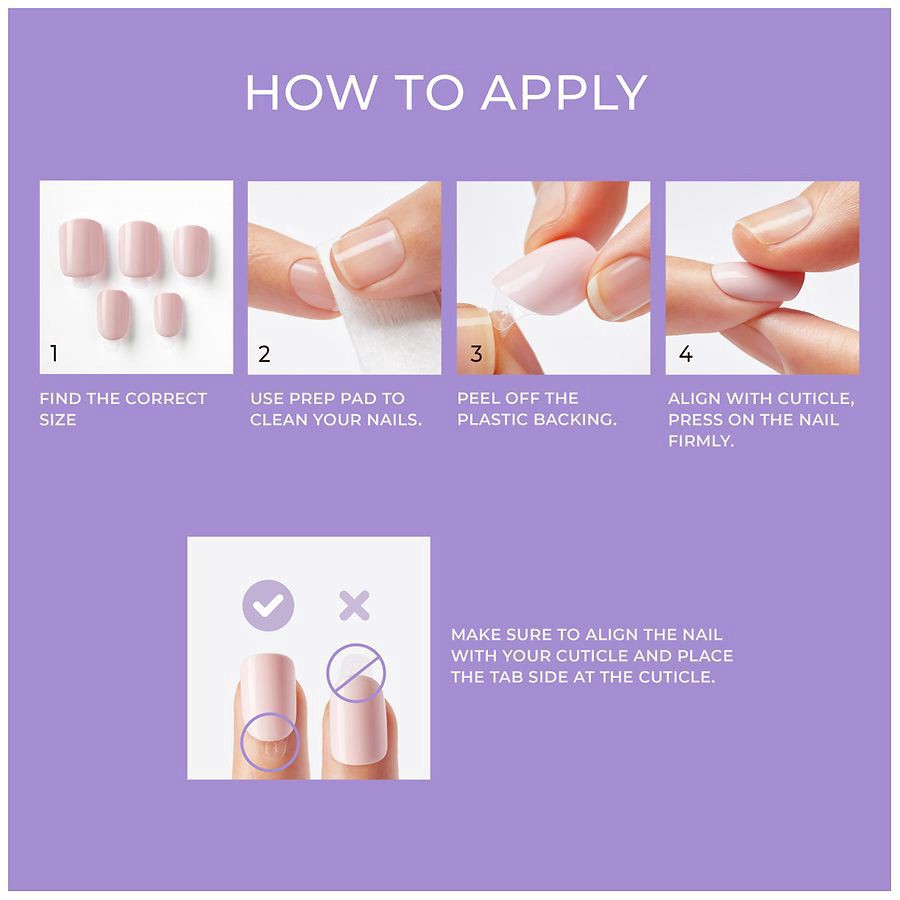 HOW TO APPLY

1

FIND THE CORRECT SIZE

2

USE PREP PAD TO CLEAN YOUR NAILS.

3

PEEL OFF THE PLASTIC BACKING.

4

ALIGN WITH CUTICLE, PRESS ON THE NAIL FIRMLY.

MAKE SURE TO ALIGN THE NAIL WITH YOUR CUTICLE AND PLACE THE TAB SIDE AT THE CUTICLE.