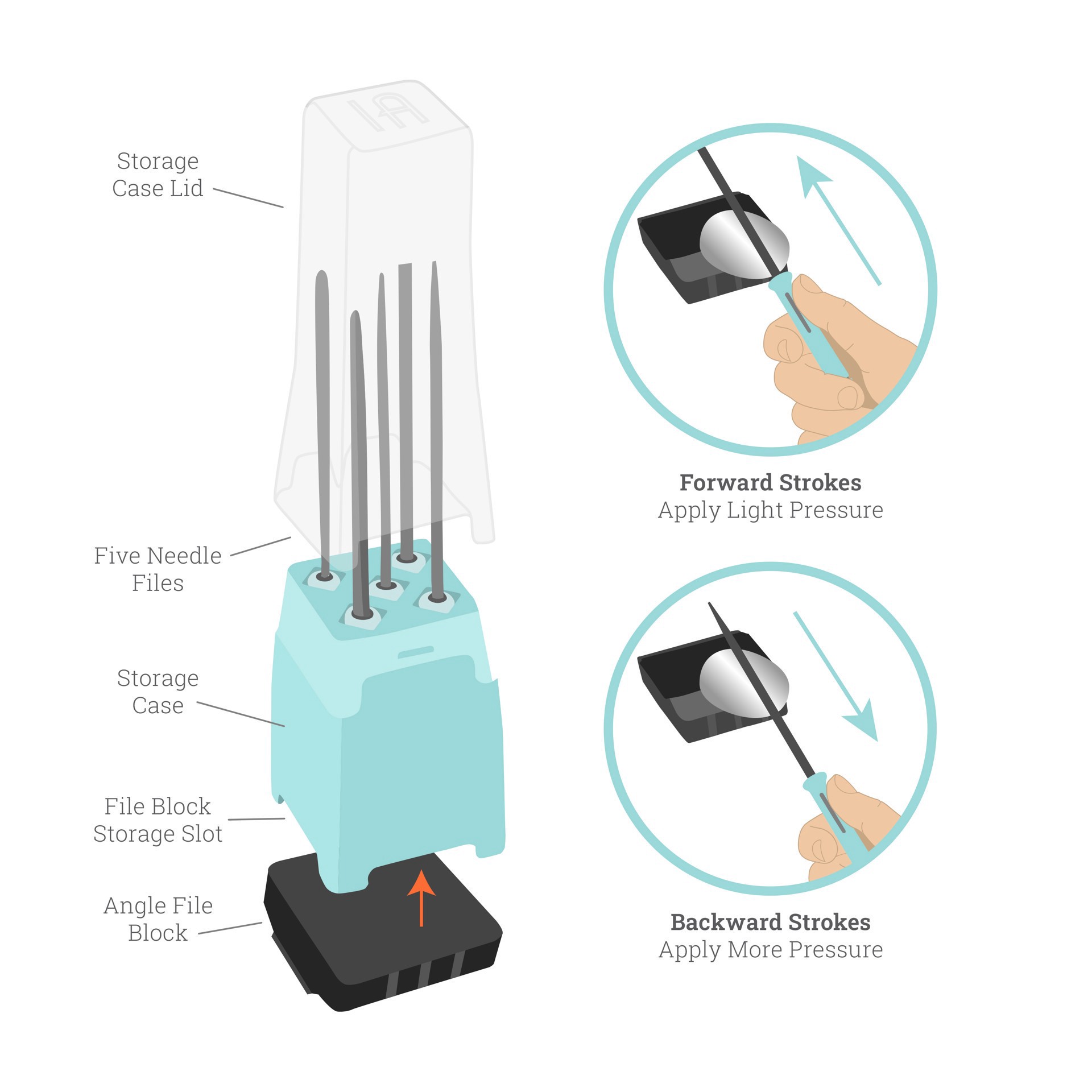 Storage Case Lid

Five Needle Files

Storage Case

File Block Storage Slot

Angle File Block

**Forward Strokes**
Apply Light Pressure

**Backward Strokes**
Apply More Pressure