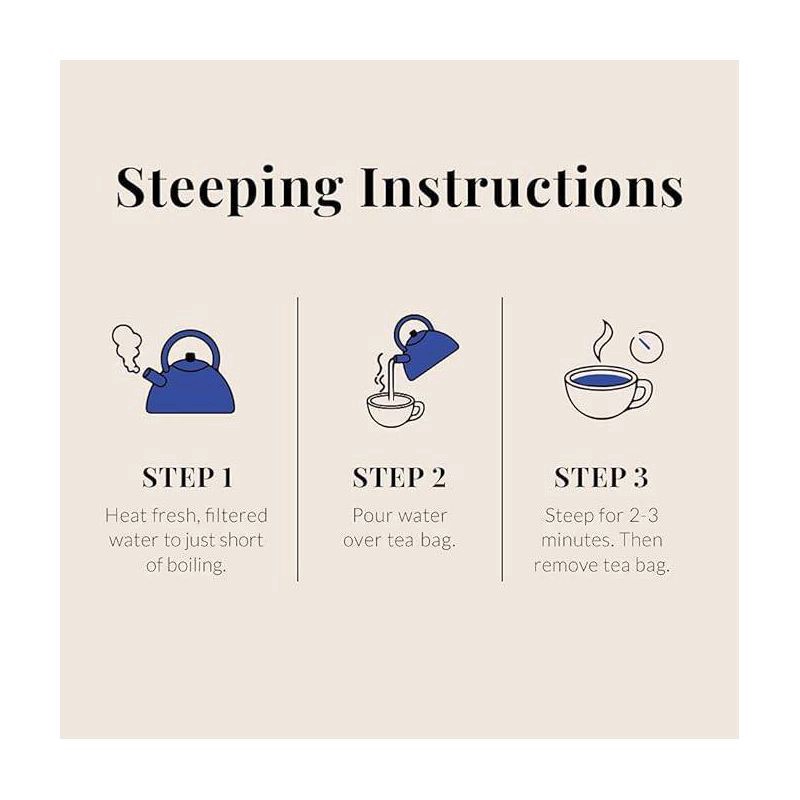 Steeping Instructions

STEP 1
Heat fresh, filtered water to just short of boiling.

STEP 2
Pour water over tea bag.

STEP 3
Steep for 2-3 minutes. Then remove tea bag.