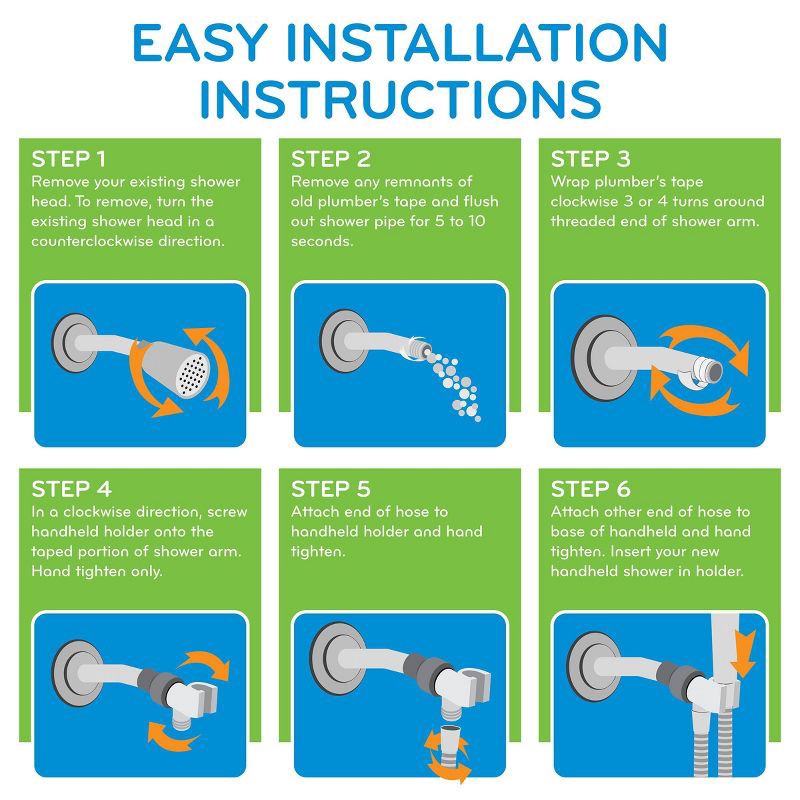 EASY INSTALLATION INSTRUCTIONS

STEP 1
Remove your existing shower head. To remove, turn the existing shower head in a counterclockwise direction.

STEP 2
Remove any remnants of old plumber's tape and flush out shower pipe for 5 to 10 seconds.

STEP 3
Wrap plumber's tape clockwise 3 or 4 turns around threaded end of shower arm.

STEP 4
In a clockwise direction, screw handheld holder onto the taped portion of shower arm. Hand tighten only.

STEP 5
Attach end of hose to handheld holder and hand tighten.

STEP 6
Attach other end of hose to base of handheld and hand tighten. Insert your new handheld shower in holder.