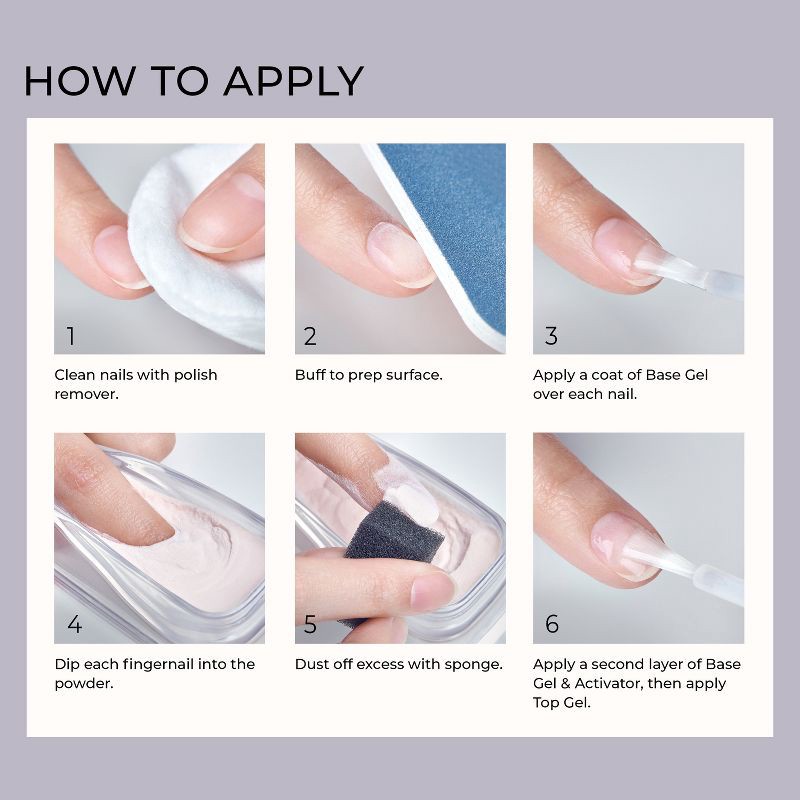 HOW TO APPLY

1

Clean nails with polish remover.

2

Buff to prep surface.

3

Apply a coat of Base Gel over each nail.

4

Dip each fingernail into the powder.

5

Dust off excess with sponge.

6

Apply a second layer of Base Gel & Activator, then apply Top Gel.