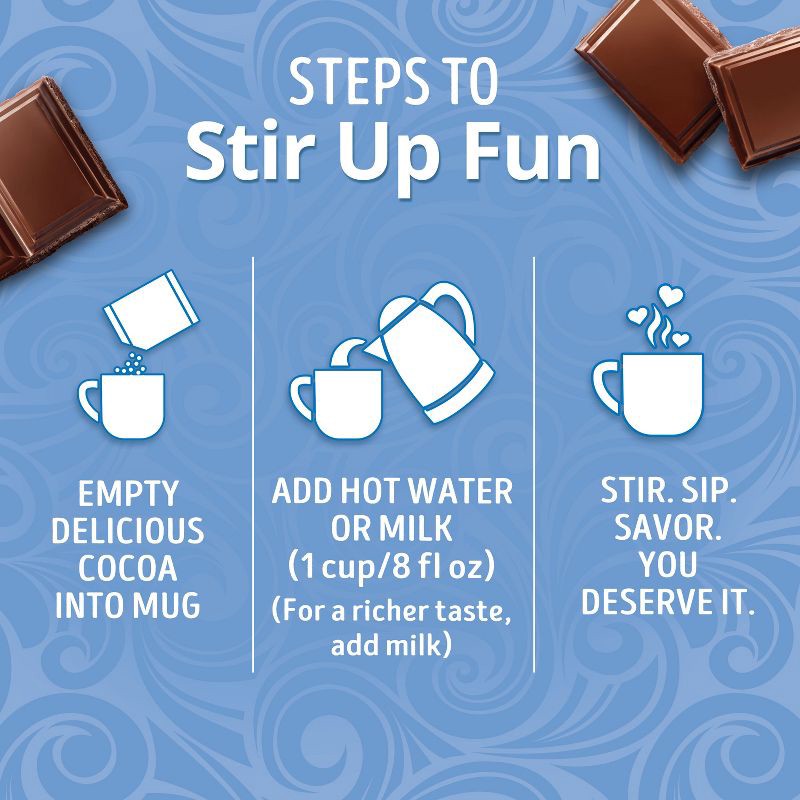 STEPS TO
Stir Up Fun

EMPTY DELICIOUS COCOA INTO MUG

ADD HOT WATER OR MILK (1 cup/8 fl oz)
(For a richer taste, add milk)

STIR. SIP. SAVOR. YOU DESERVE IT.