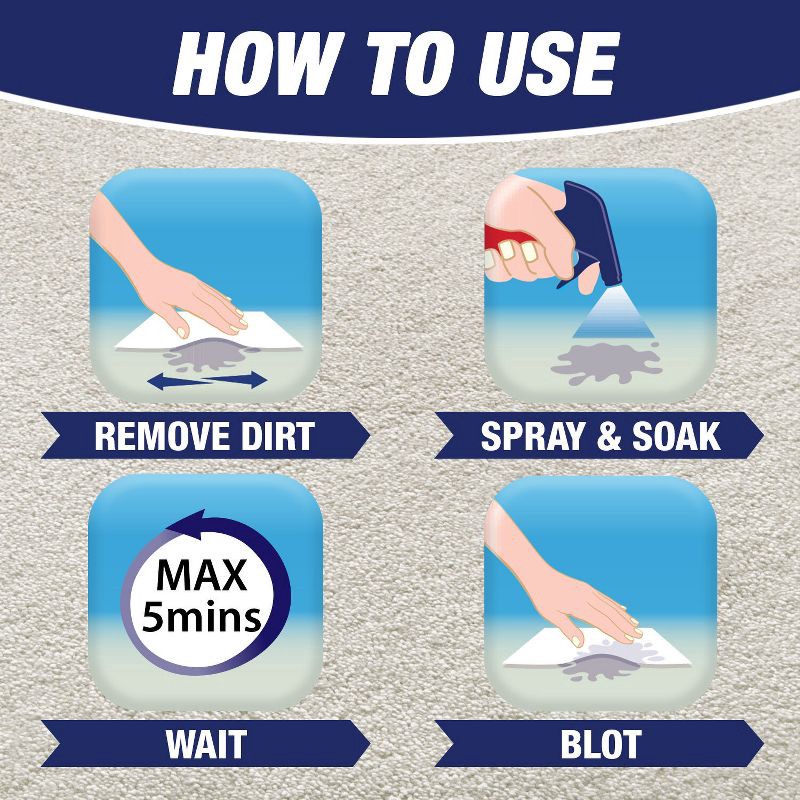 HOW TO USE

REMOVE DIRT

SPRAY & SOAK

MAX 5mins

WAIT

BLOT