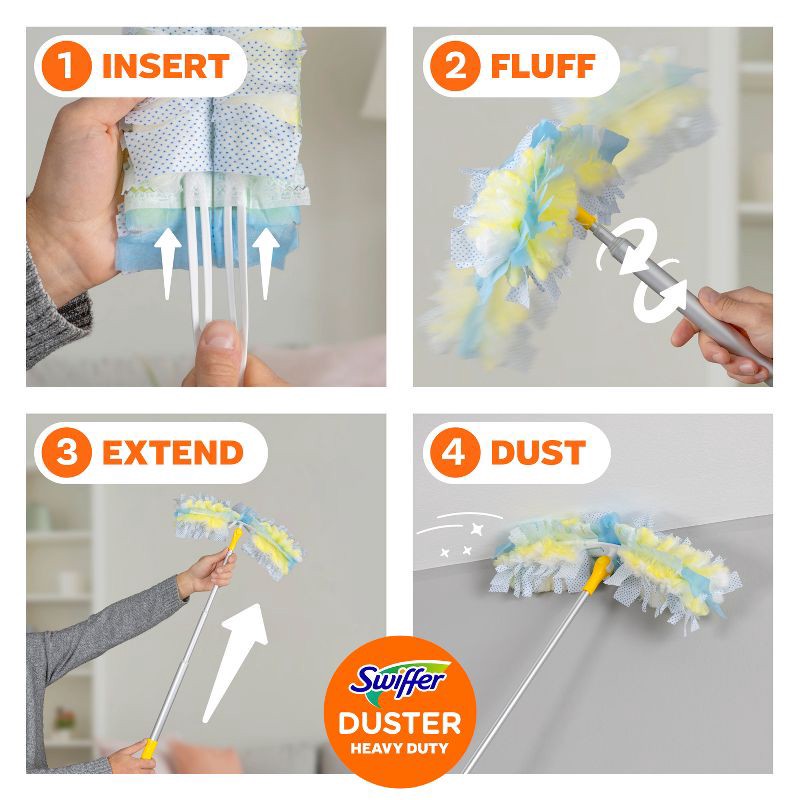 1 INSERT

2 FLUFF

3 EXTEND

4 DUST

Swiffer
DUSTER
HEAVY DUTY