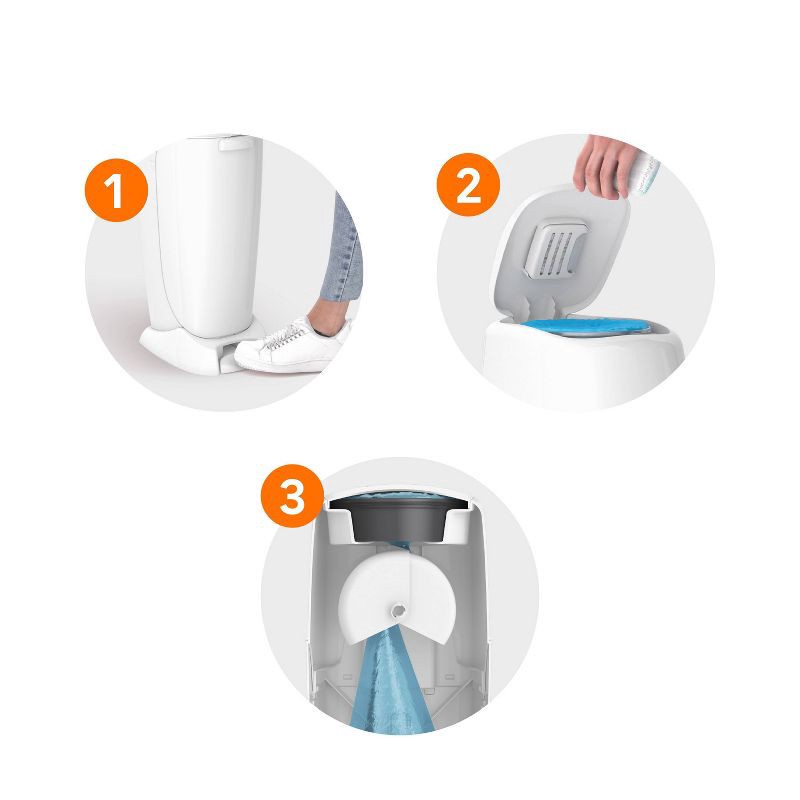 1

2

3