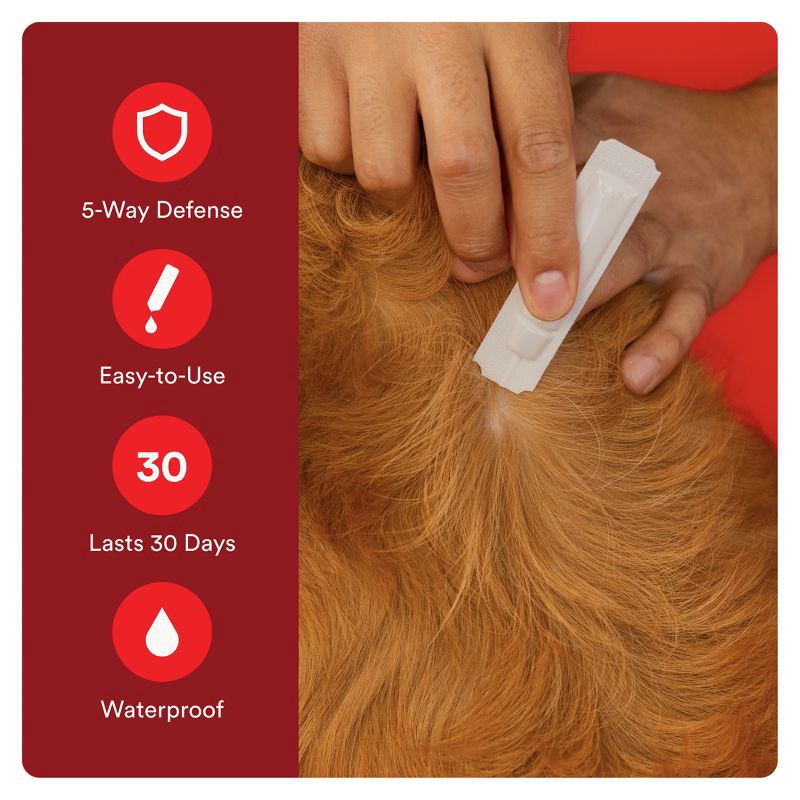 5-Way Defense

Easy-to-Use

30

Lasts 30 Days

Waterproof