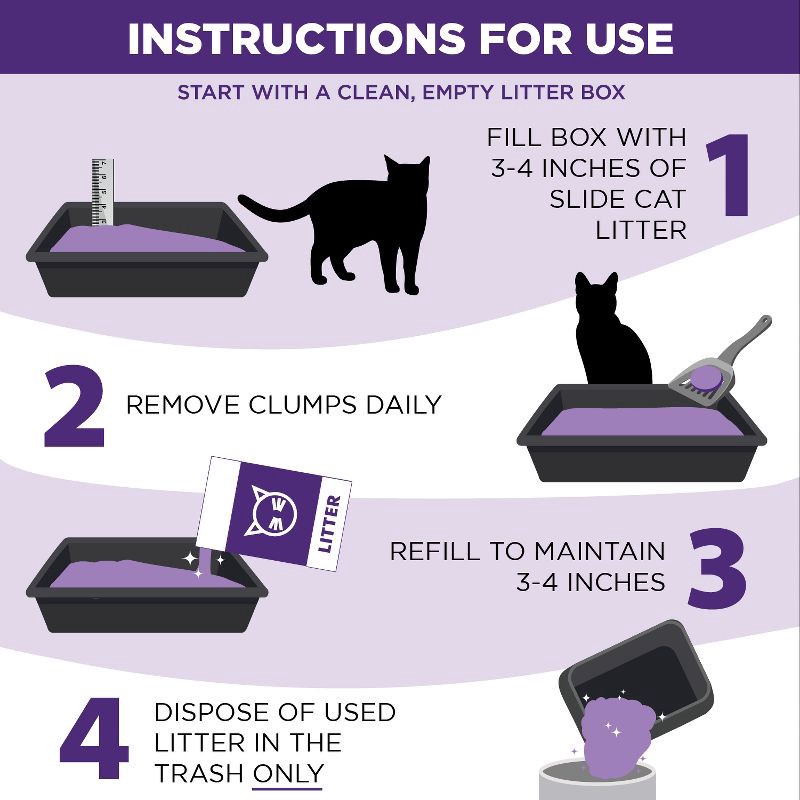 INSTRUCTIONS FOR USE

START WITH A CLEAN, EMPTY LITTER BOX

FILL BOX WITH 3-4 INCHES OF SLIDE CAT LITTER

1

2

REMOVE CLUMPS DAILY

LITTER

REFILL TO MAINTAIN 3-4 INCHES

3

4

DISPOSE OF USED LITTER IN THE TRASH ONLY