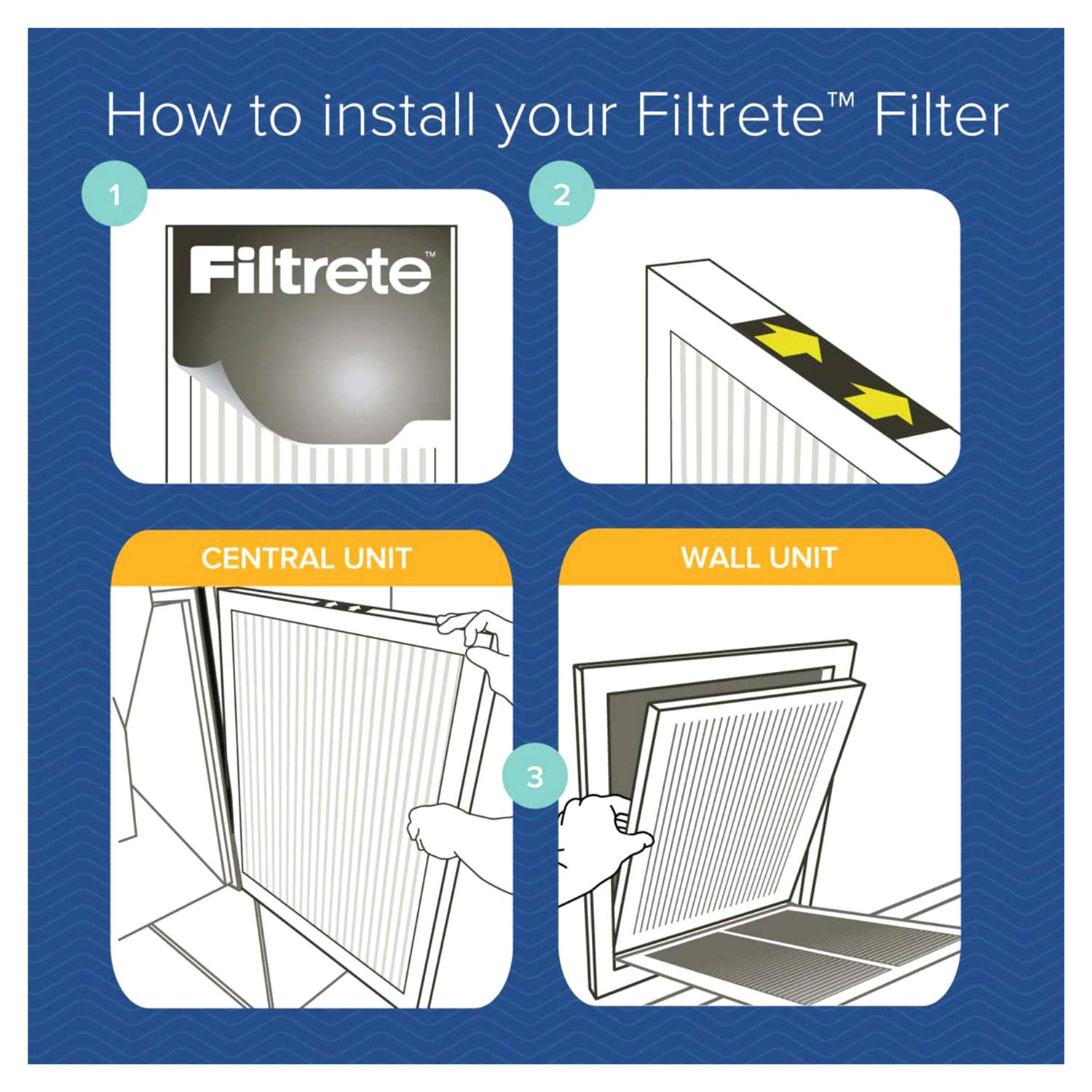 How to install your Filtrete™ Filter

1

Filtrete™

2

CENTRAL UNIT

WALL UNIT

3