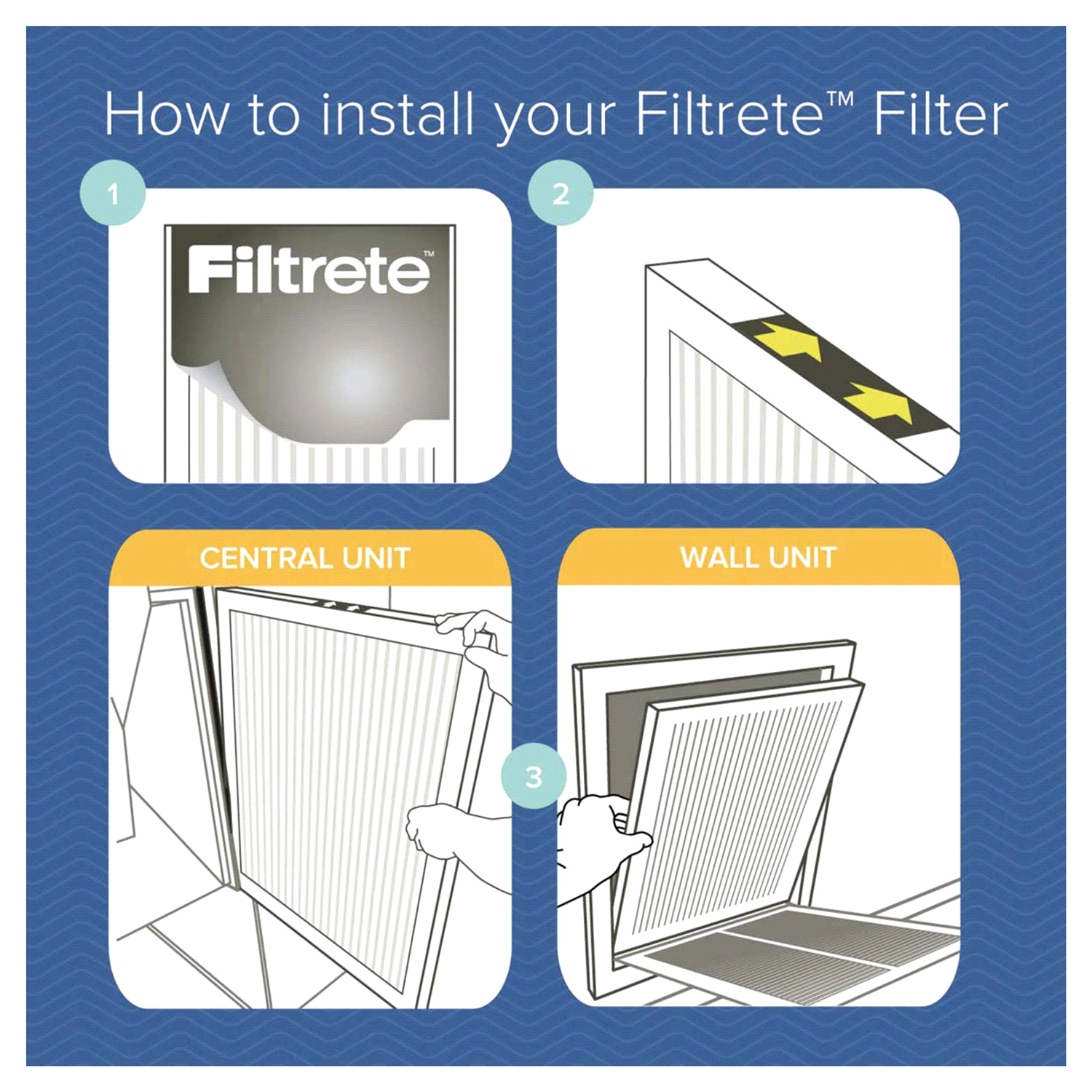 How to install your Filtrete™ Filter

1

Filtrete™

2

CENTRAL UNIT

WALL UNIT

3