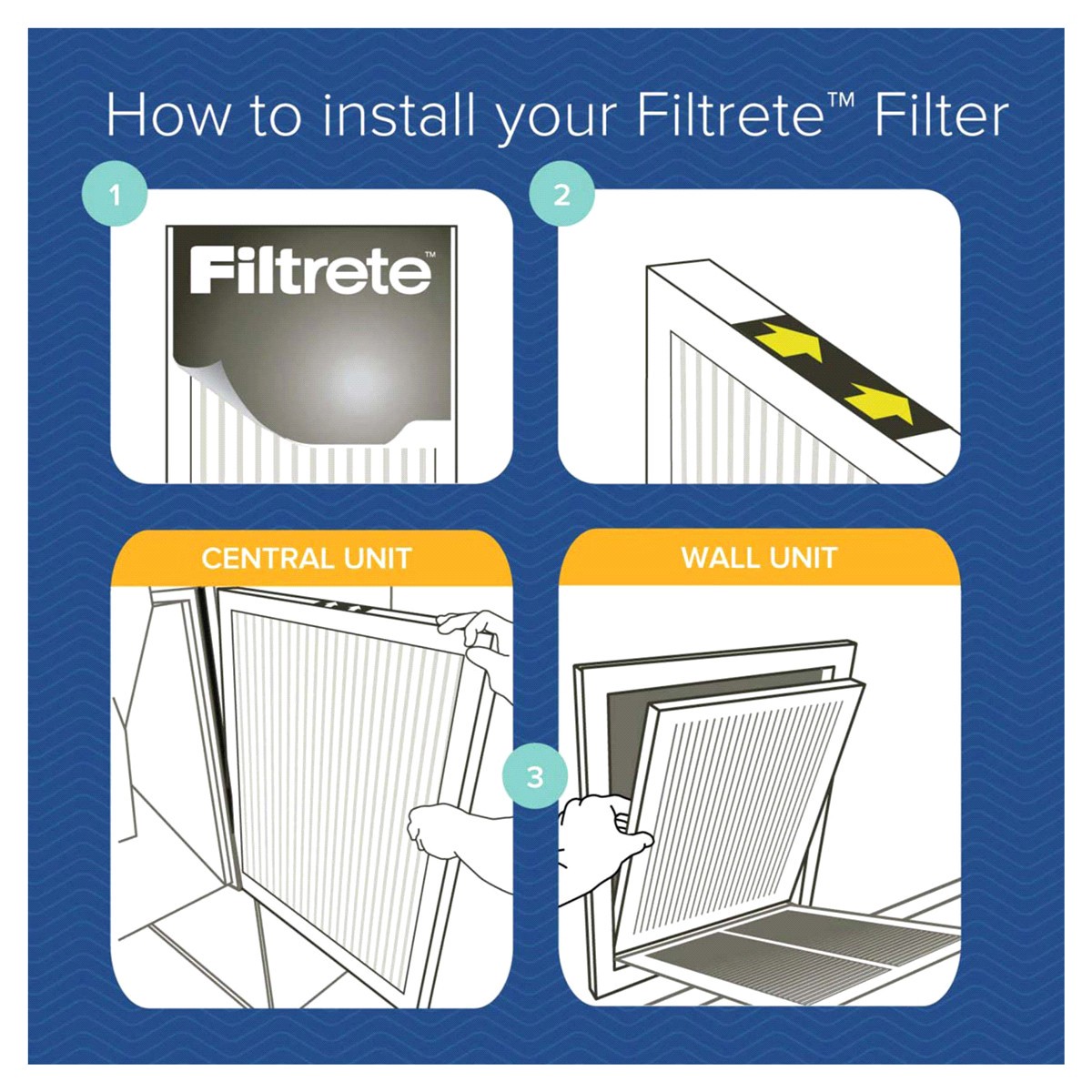 How to install your Filtrete™ Filter

1

Filtrete™

2

CENTRAL UNIT

WALL UNIT

3