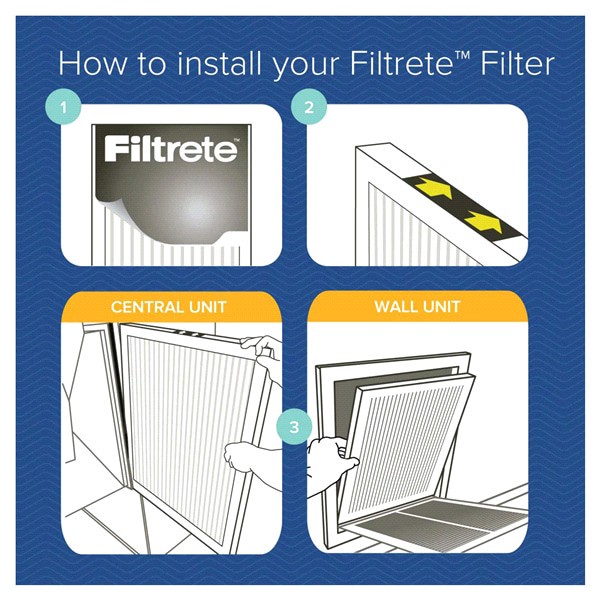 How to install your Filtrete™ Filter

1

Filtrete™

2

CENTRAL UNIT

WALL UNIT

3