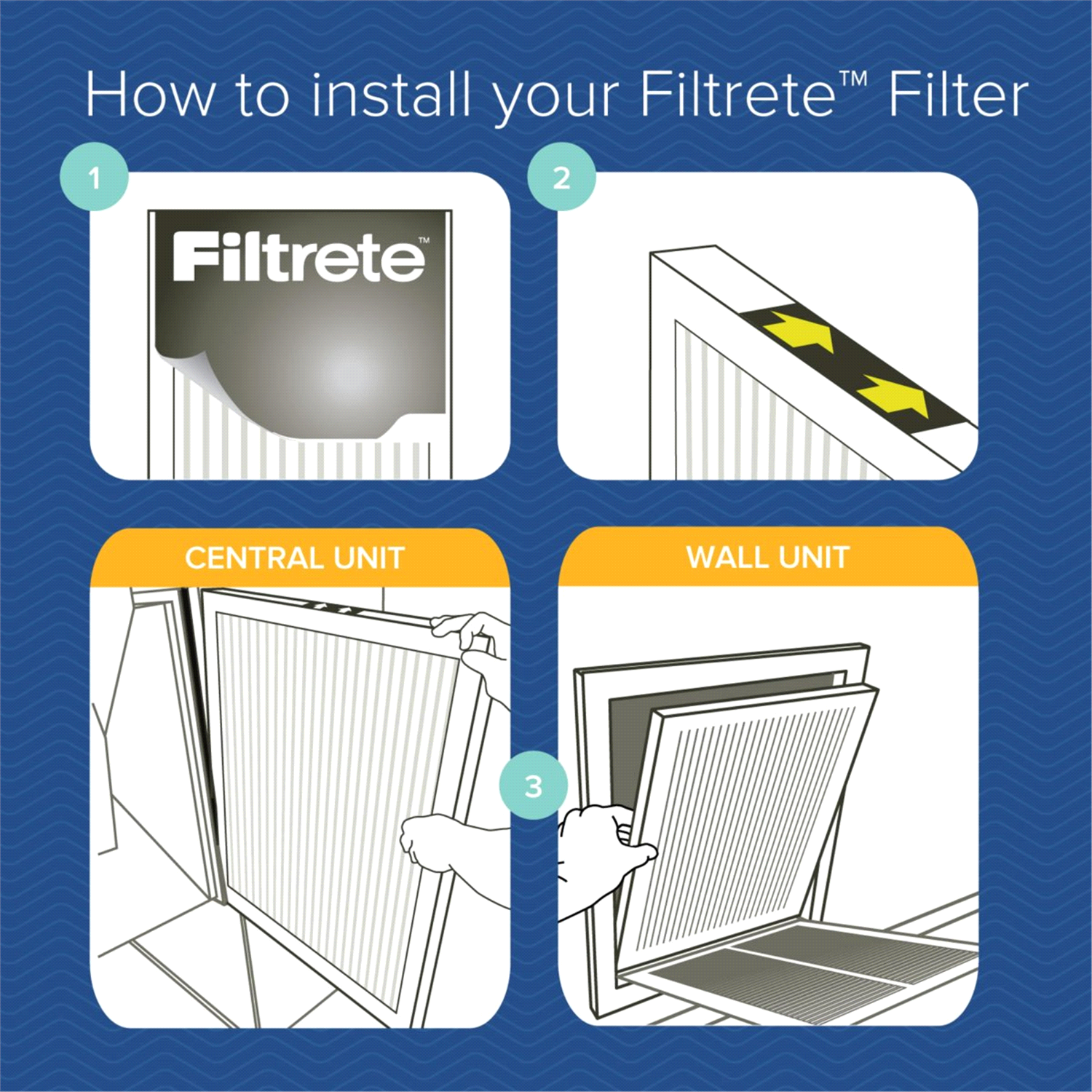 How to install your Filtrete™ Filter

1

Filtrete™

2

CENTRAL UNIT

WALL UNIT

3