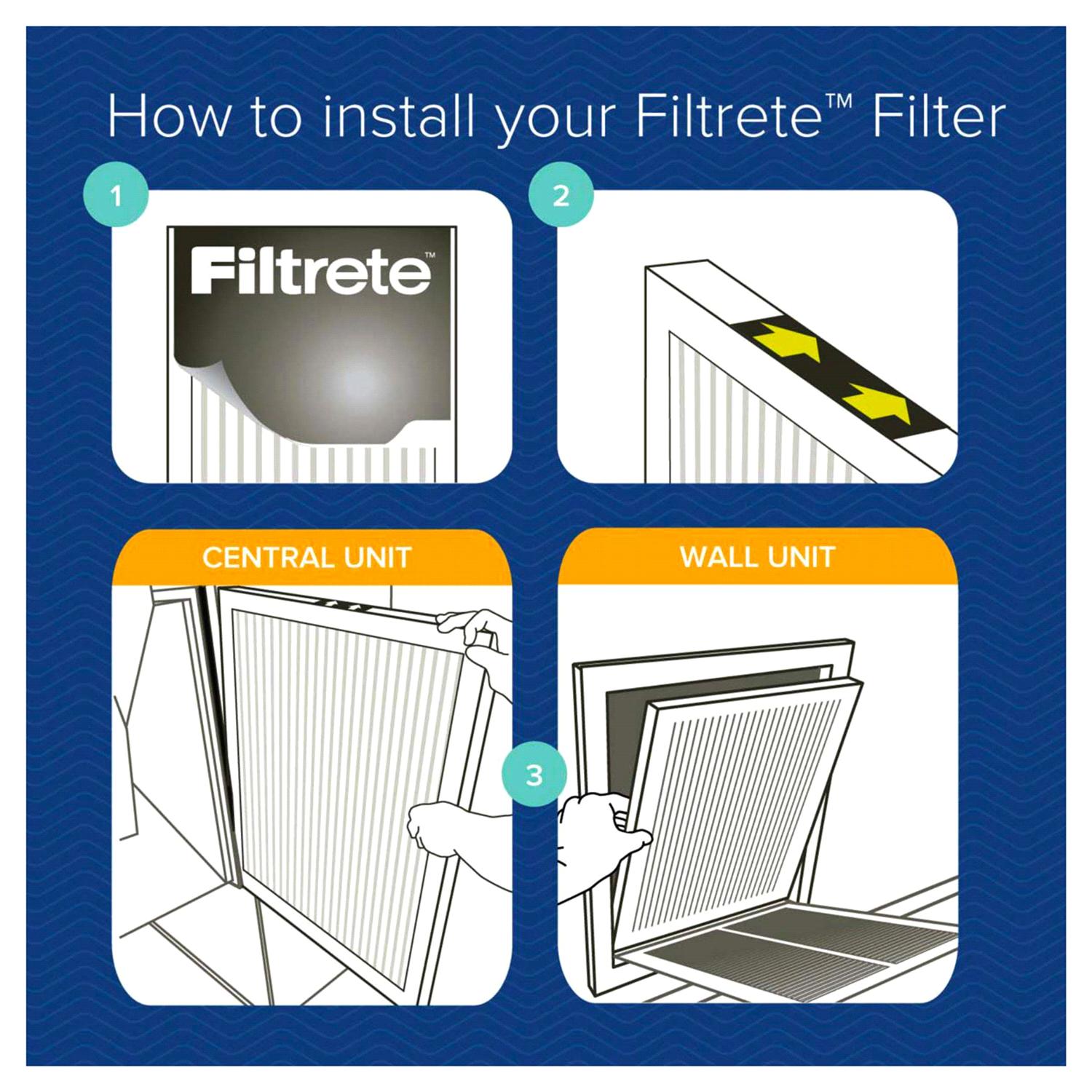 How to install your Filtrete™ Filter

1

Filtrete™

2

CENTRAL UNIT

WALL UNIT

3