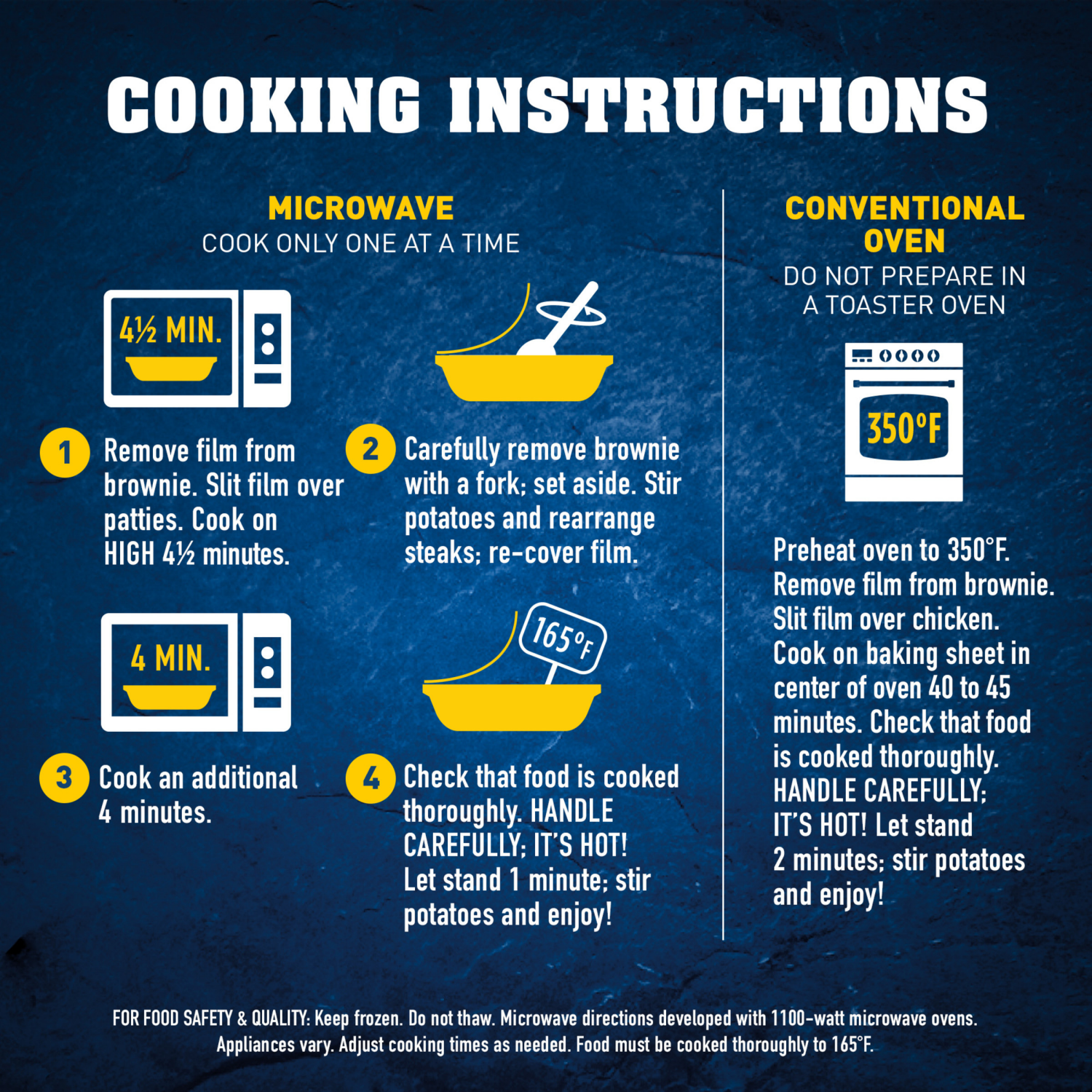 COOKING INSTRUCTIONS

MICROWAVE
COOK ONLY ONE AT A TIME

4½ MIN.

1 Remove film from brownie. Slit film over patties. Cook on HIGH 4½ minutes.

2 Carefully remove brownie with a fork; set aside. Stir potatoes and rearrange steaks; re-cover film.

4 MIN.

165°F

3 Cook an additional 4 minutes.

4 Check that food is cooked thoroughly. HANDLE CAREFULLY; IT'S HOT! Let stand 1 minute; stir potatoes and enjoy!

CONVENTIONAL OVEN
DO NOT PREPARE IN A TOASTER OVEN

350°F

Preheat oven to 350°F. Remove film from brownie. Slit film over chicken. Cook on baking sheet in center of oven 40 to 45 minutes. Check that food is cooked thoroughly. HANDLE CAREFULLY; IT'S HOT! Let stand 2 minutes; stir potatoes and enjoy!

FOR FOOD SAFETY & QUALITY: Keep frozen. Do not thaw. Microwave directions developed with 1100-watt microwave ovens. Appliances vary. Adjust cooking times as needed. Food must be cooked thoroughly to 165°F.