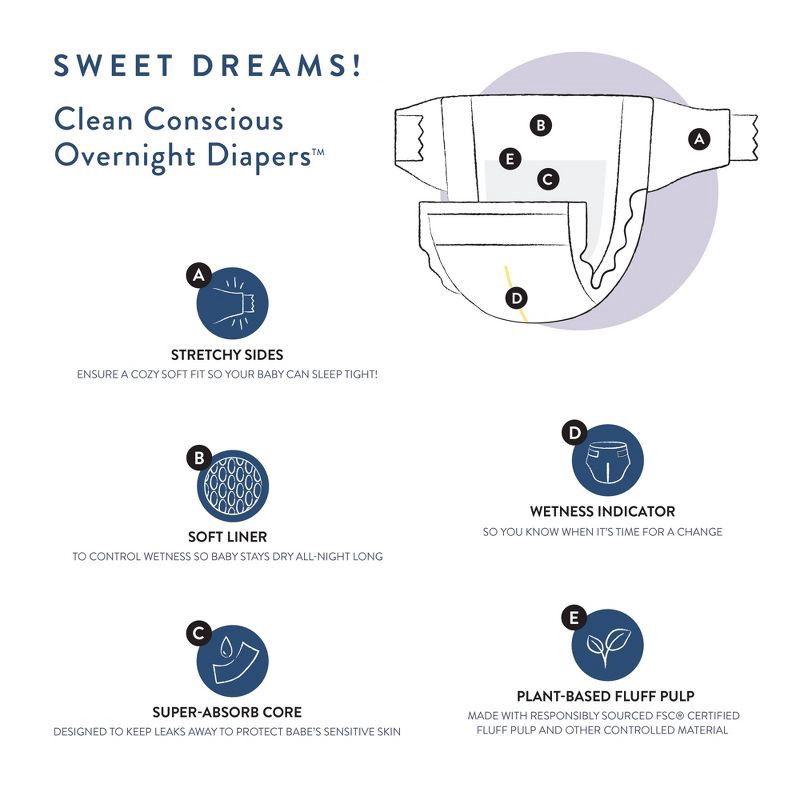 SWEET DREAMS!

Clean Conscious Overnight Diapers™

B

A

E

C

D

A

STRETCHY SIDES

ENSURE A COZY SOFT FIT SO YOUR BABY CAN SLEEP TIGHT!

B

SOFT LINER

TO CONTROL WETNESS SO BABY STAYS DRY ALL-NIGHT LONG

C

SUPER-ABSORB CORE

DESIGNED TO KEEP LEAKS AWAY TO PROTECT BABE'S SENSITIVE SKIN

D

WETNESS INDICATOR

SO YOU KNOW WHEN IT'S TIME FOR A CHANGE

E

PLANT-BASED FLUFF PULP

MADE WITH RESPONSIBLY SOURCED FSC® CERTIFIED FLUFF PULP AND OTHER CONTROLLED MATERIAL