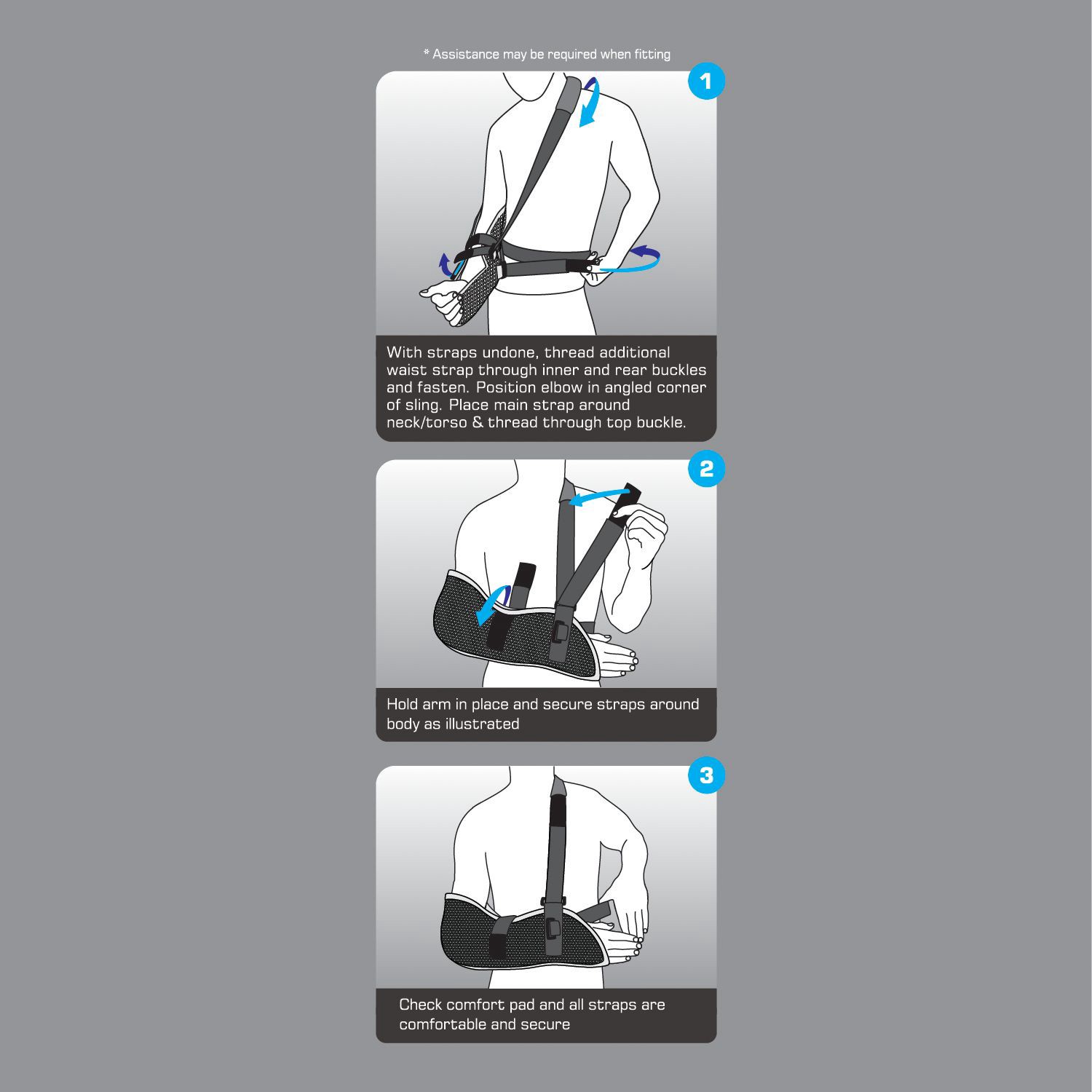 * Assistance may be required when fitting

1

With straps undone, thread additional waist strap through inner and rear buckles and fasten. Position elbow in angled corner of sling. Place main strap around neck/torso & thread through top buckle.

2

Hold arm in place and secure straps around body as illustrated

3

Check comfort pad and all straps are comfortable and secure