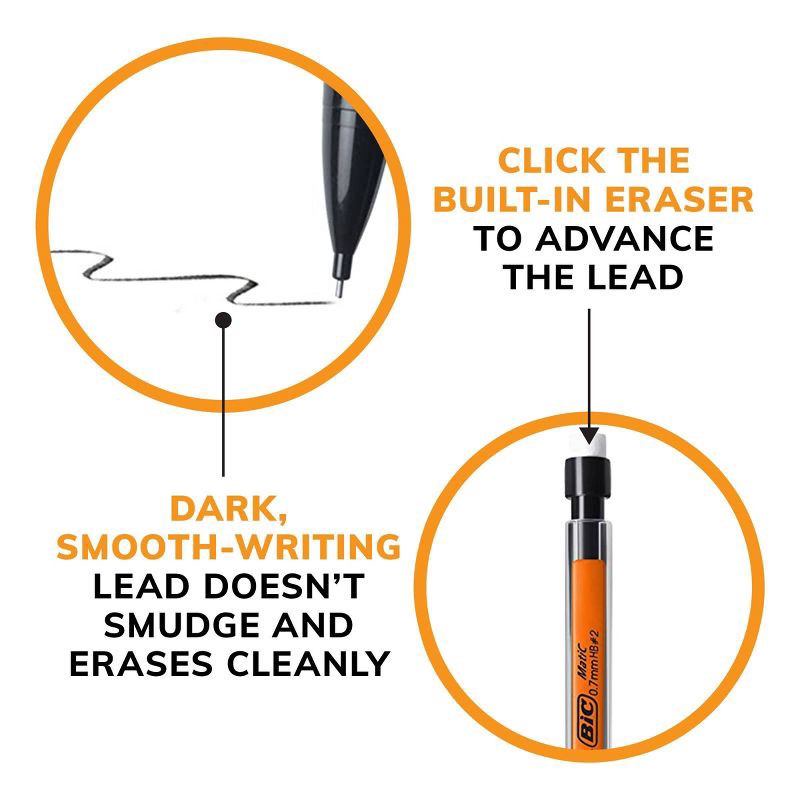 CLICK THE BUILT-IN ERASER TO ADVANCE THE LEAD

DARK, SMOOTH-WRITING LEAD DOESN'T SMUDGE AND ERASES CLEANLY

BiC Matic 0.7mm HB#2