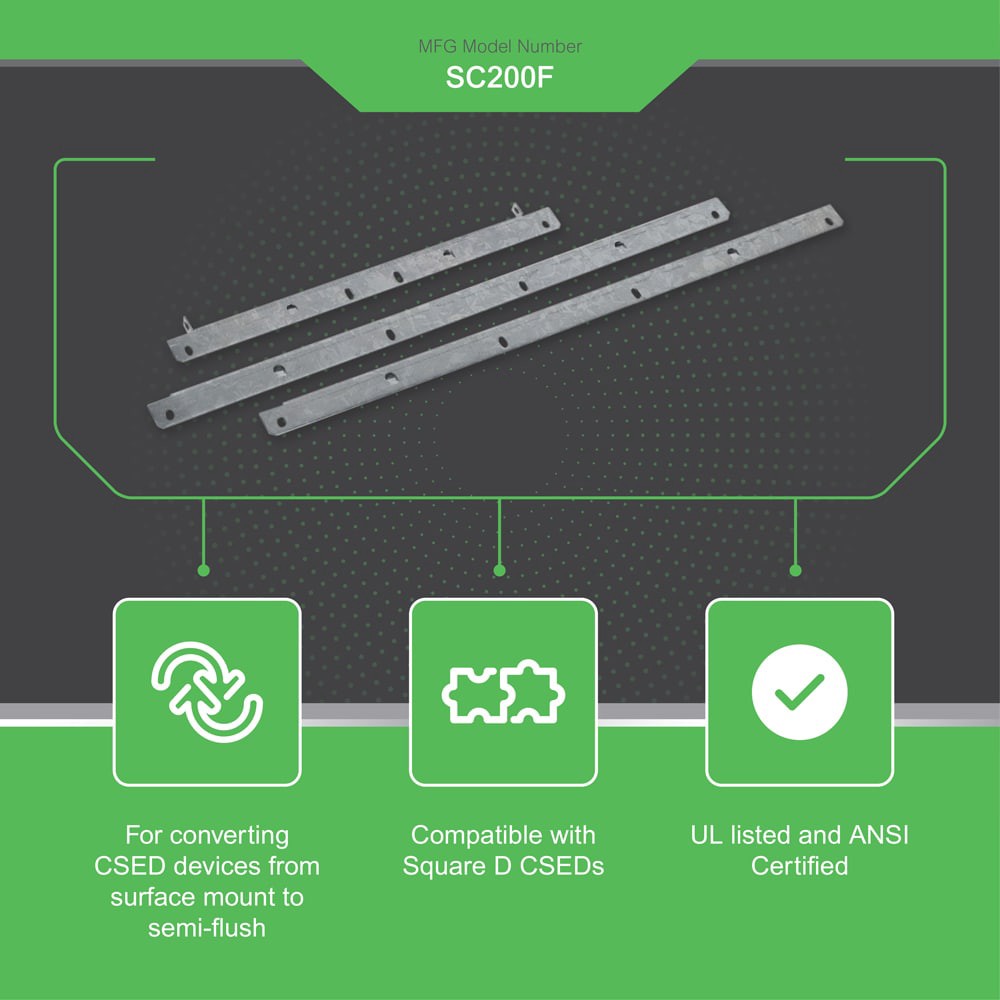 MFG Model Number
SC200F

For converting CSED devices from surface mount to semi-flush

Compatible with Square D CSEDs

UL listed and ANSI Certified